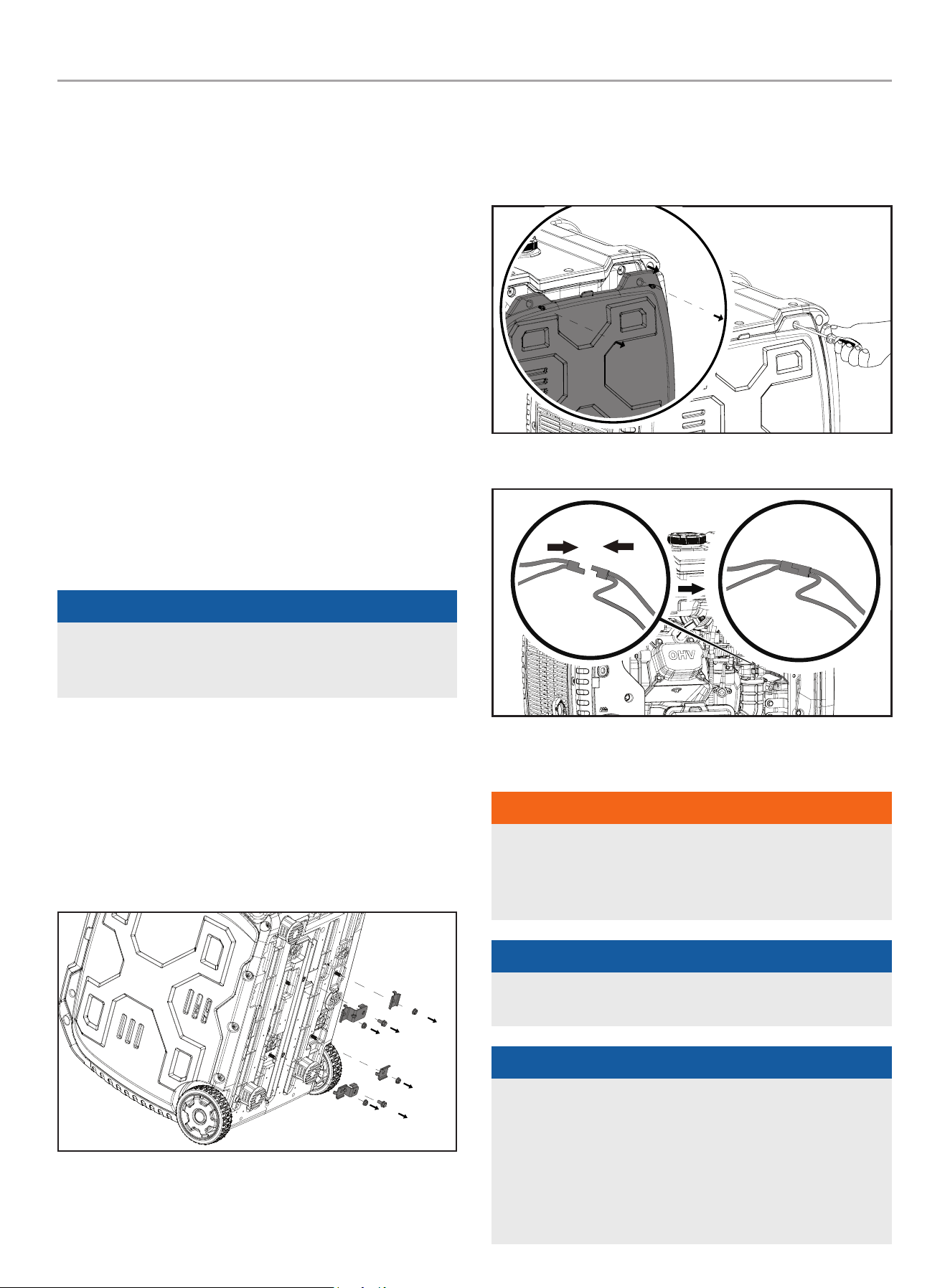 OHV