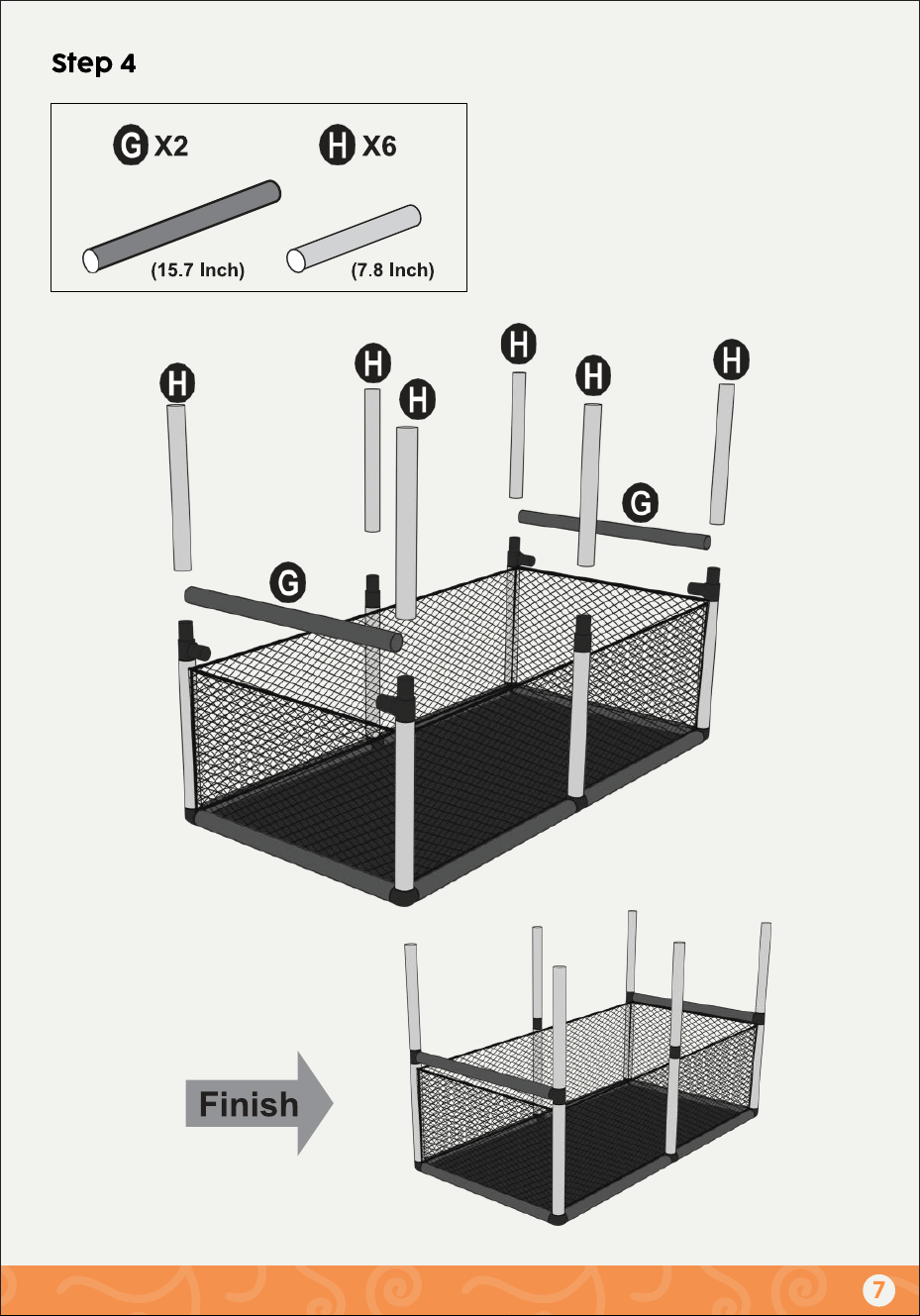 Step 4

G X2 H X6

(15.7 Inch) (7.8 Inch)

H H H H H H

G G

Finish

7