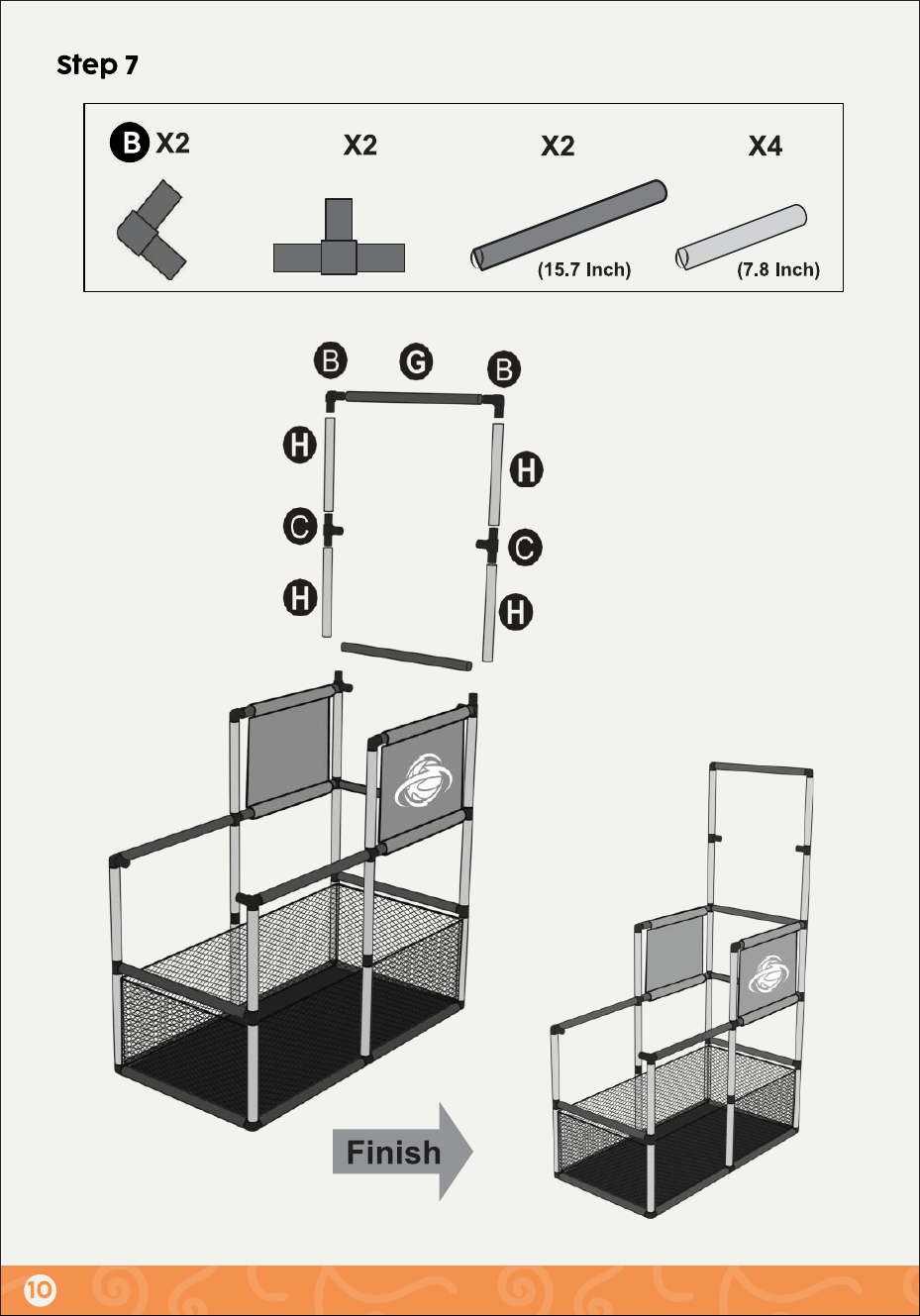 Step 7

B X2

X2

X2

(15.7 Inch)

X4

(7.8 Inch)

B G B

H H

C C

H H

Finish

10