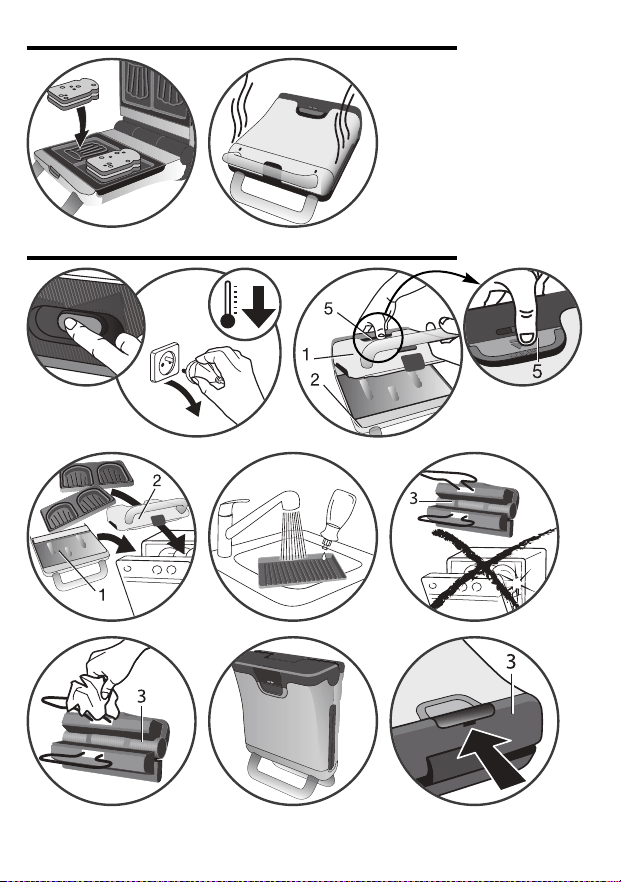 5
1
2
5
2
1
3
3
3