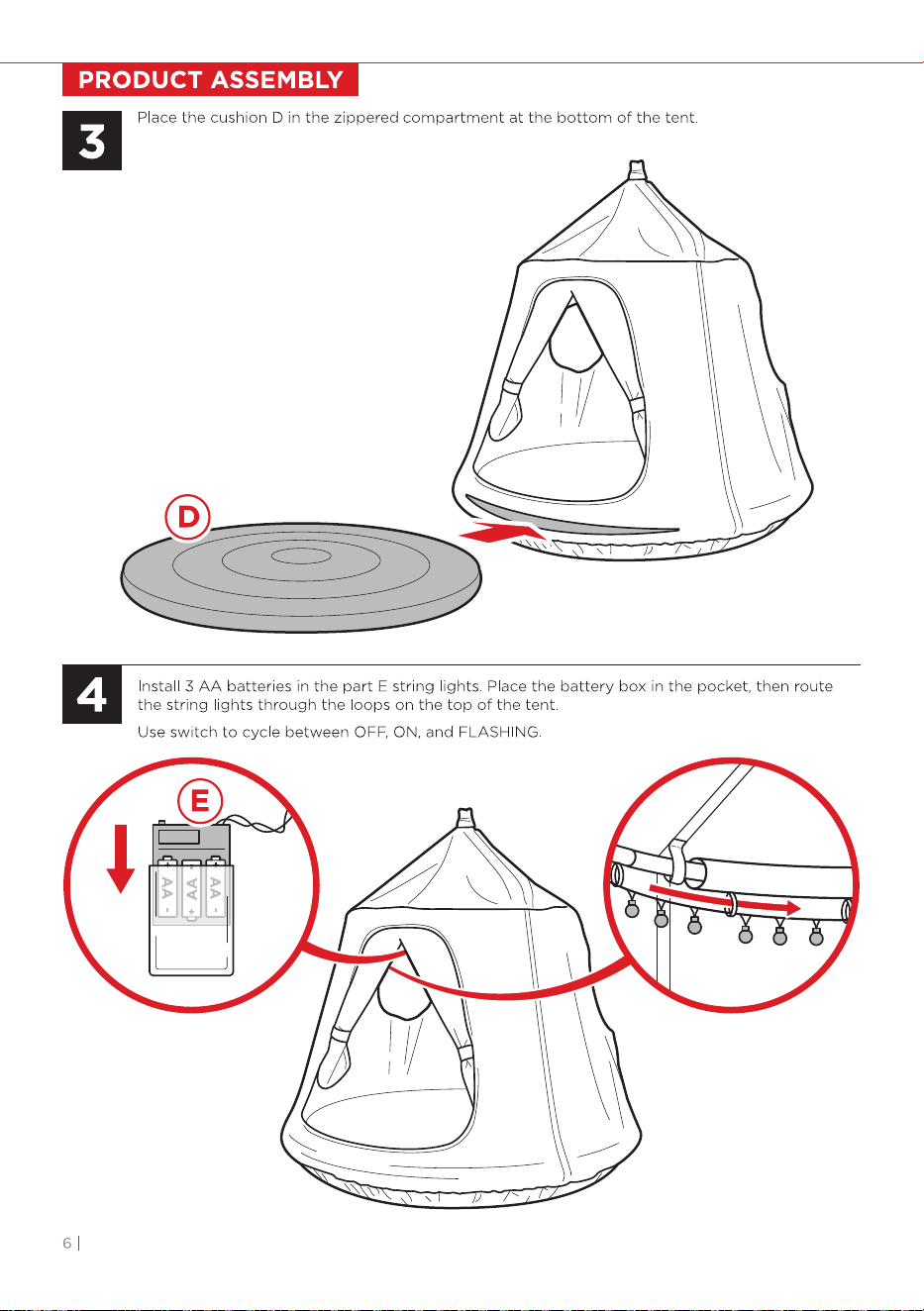 PRODUCT ASSEMBLY

3

Place the cushion D in the zippered compartment at the bottom of the tent.

D

4

Install 3 AA batteries in the part E string lights. Place the battery box in the pocket, then route the string lights through the loops on the top of the tent.

Use switch to cycle between OFF, ON, and FLASHING.

E

AA

AA

AA

6 |