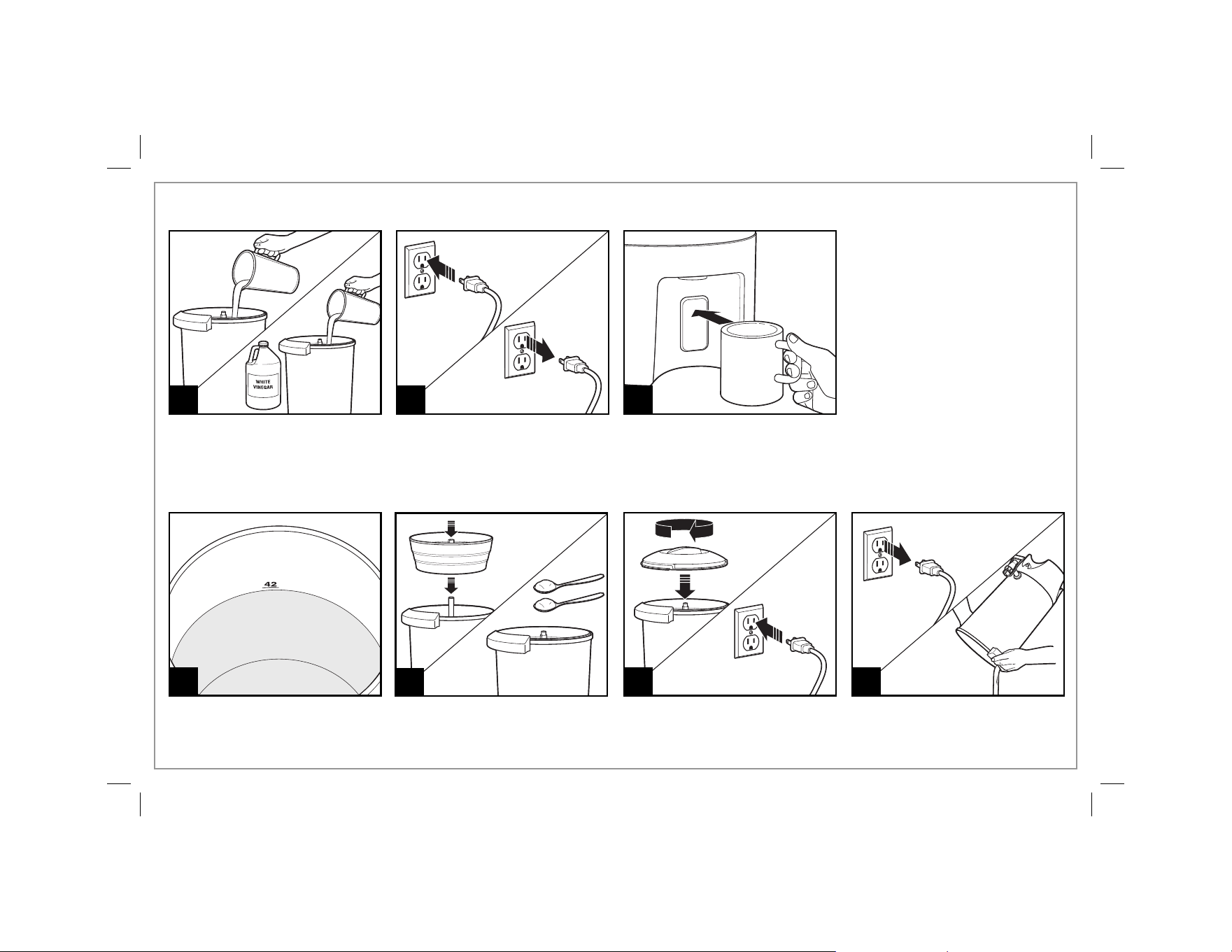 WHITE VINEGAR

42