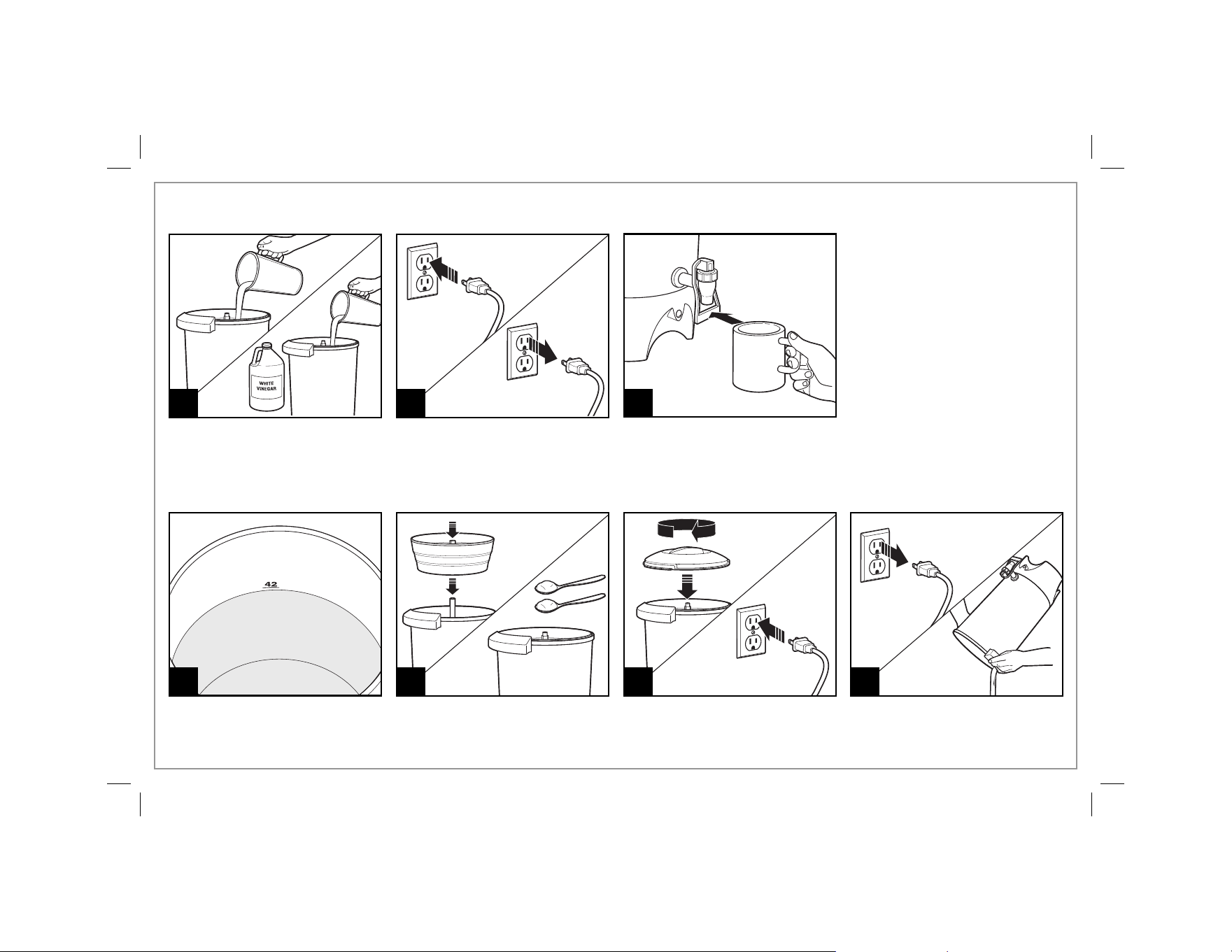 WHITE VINEGAR

42