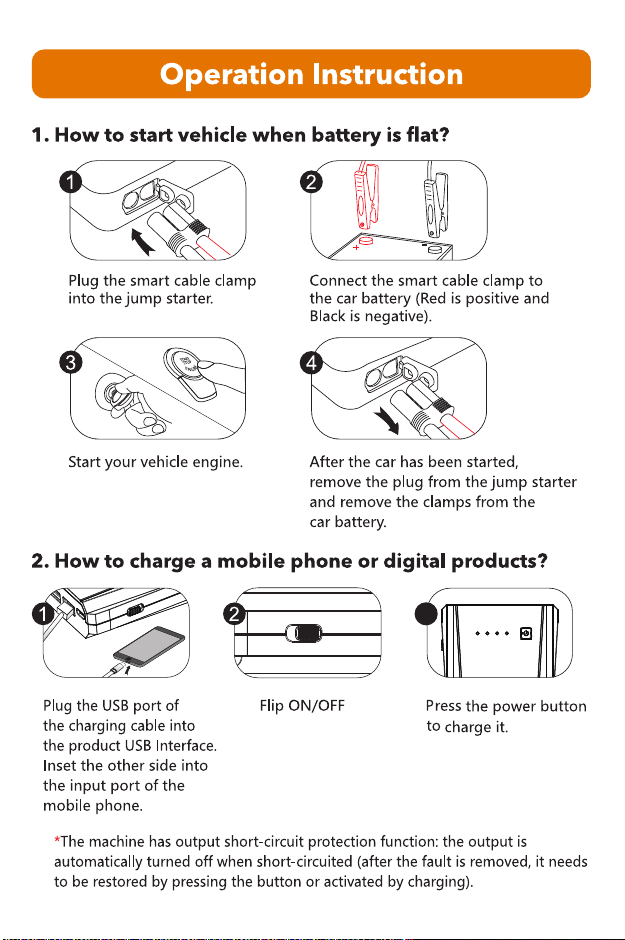 Operation Instruction

1. How to start vehicle when battery is flat?

1

Plug the smart cable clamp into the jump starter.

2

+ -

Connect the smart cable clamp to the car battery (Red is positive and Black is negative).

3

Start your vehicle engine.

4

After the car has been started, remove the plug from the jump starter and remove the clamps from the car battery.

2. How to charge a mobile phone or digital products?

1

Plug the USB port of the charging cable into the product USB Interface. Inset the other side into the input port of the mobile phone.

2

Flip ON/OFF

Press the power button to charge it.

*The machine has output short-circuit protection function: the output is automatically turned off when short-circuited (after the fault is removed, it needs to be restored by pressing the button or activated by charging).