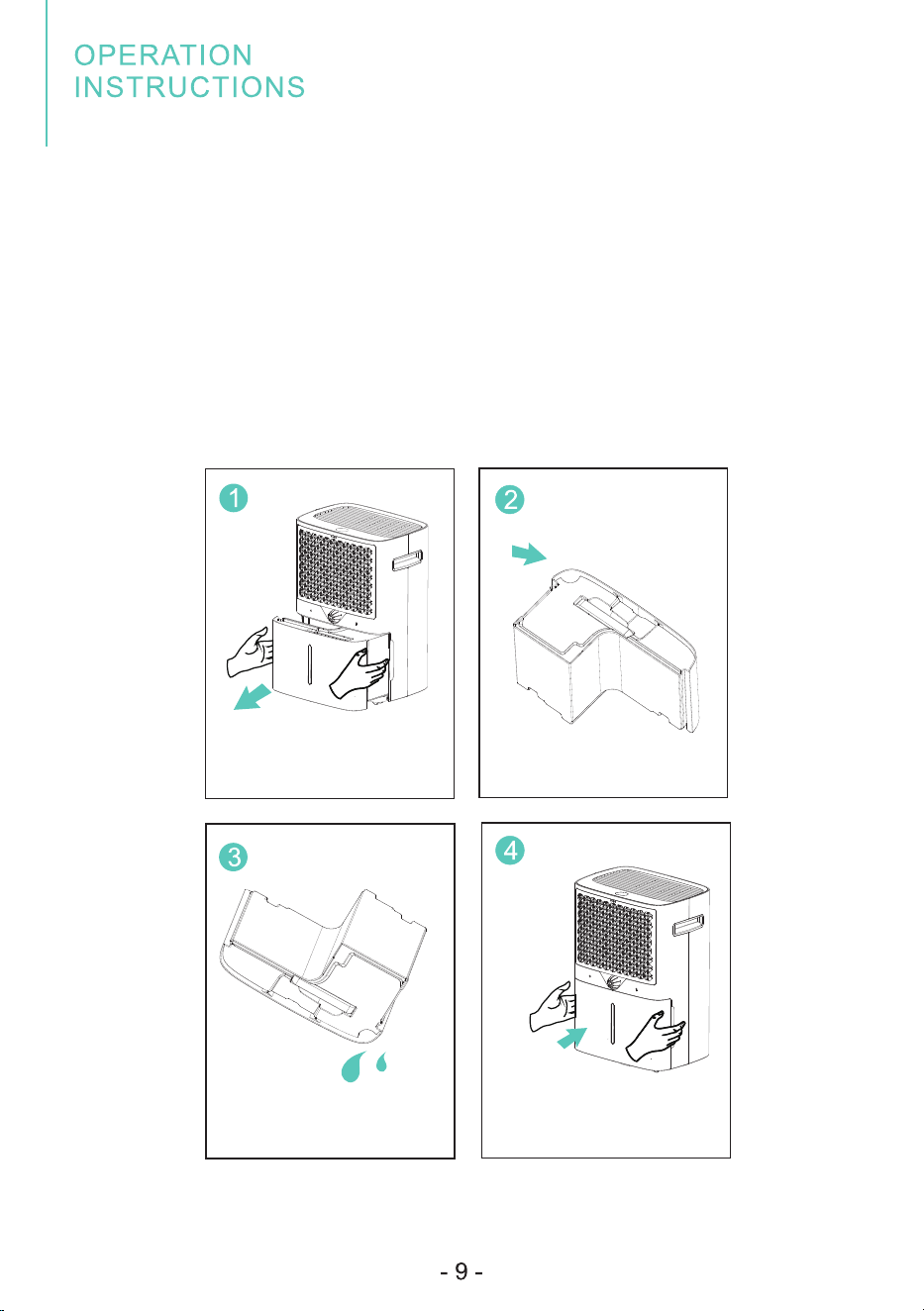 OPERATION
INSTRUCTIONS

1

2

3

4

- 9 -