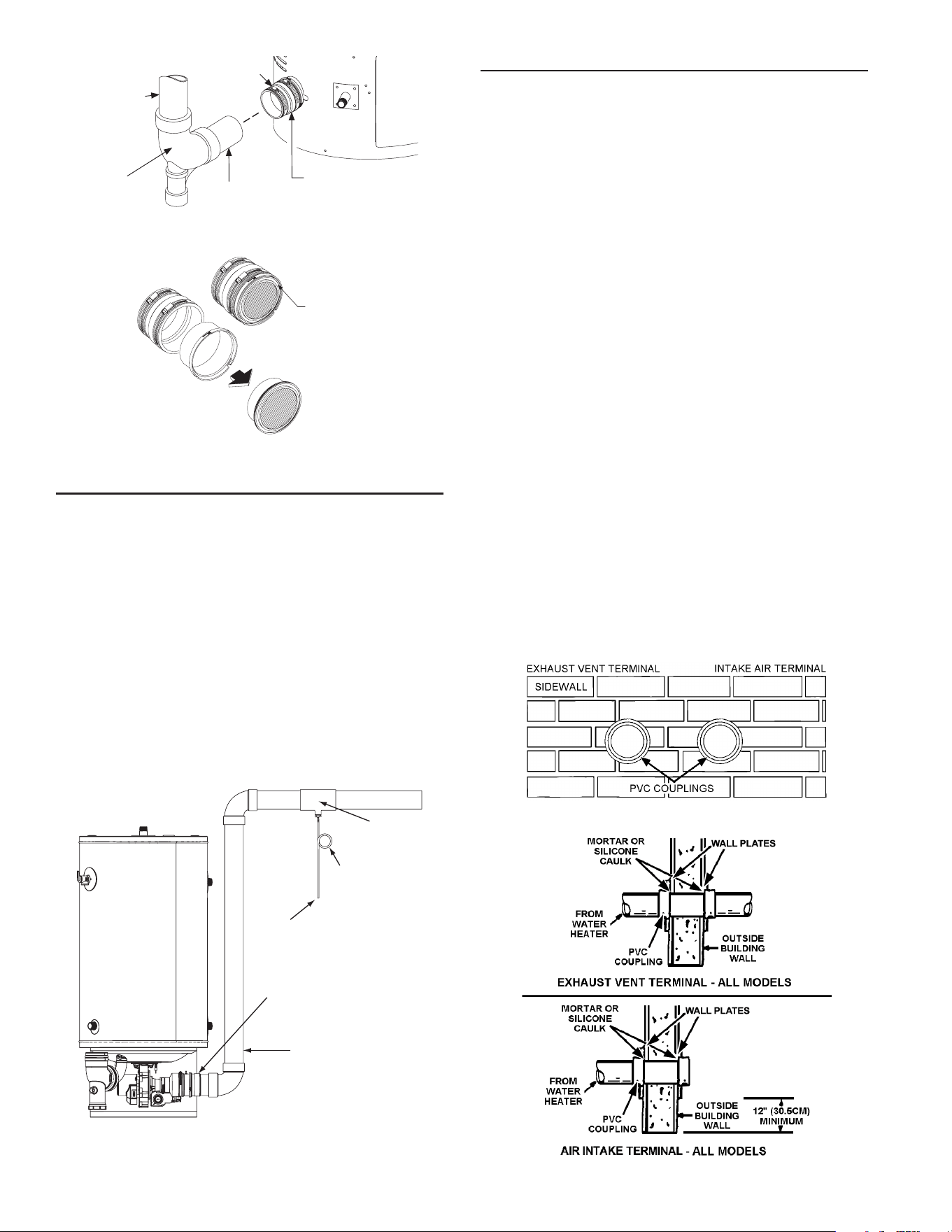 EXHAUST VENT TERMINAL

INTAKE AIR TERMINAL

SIDEWALL

PVC COUPLINGS

MORTAR OR SILICONE CAULK

WALL PLATES

FROM WATER HEATER

PVC COUPLING

OUTSIDE BUILDING WALL

EXHAUST VENT TERMINAL - ALL MODELS

MORTAR OR SILICONE CAULK

WALL PLATES

FROM WATER HEATER

PVC COUPLING

OUTSIDE BUILDING WALL

12" (30.5CM) MINIMUM

AIR INTAKE TERMINAL - ALL MODELS