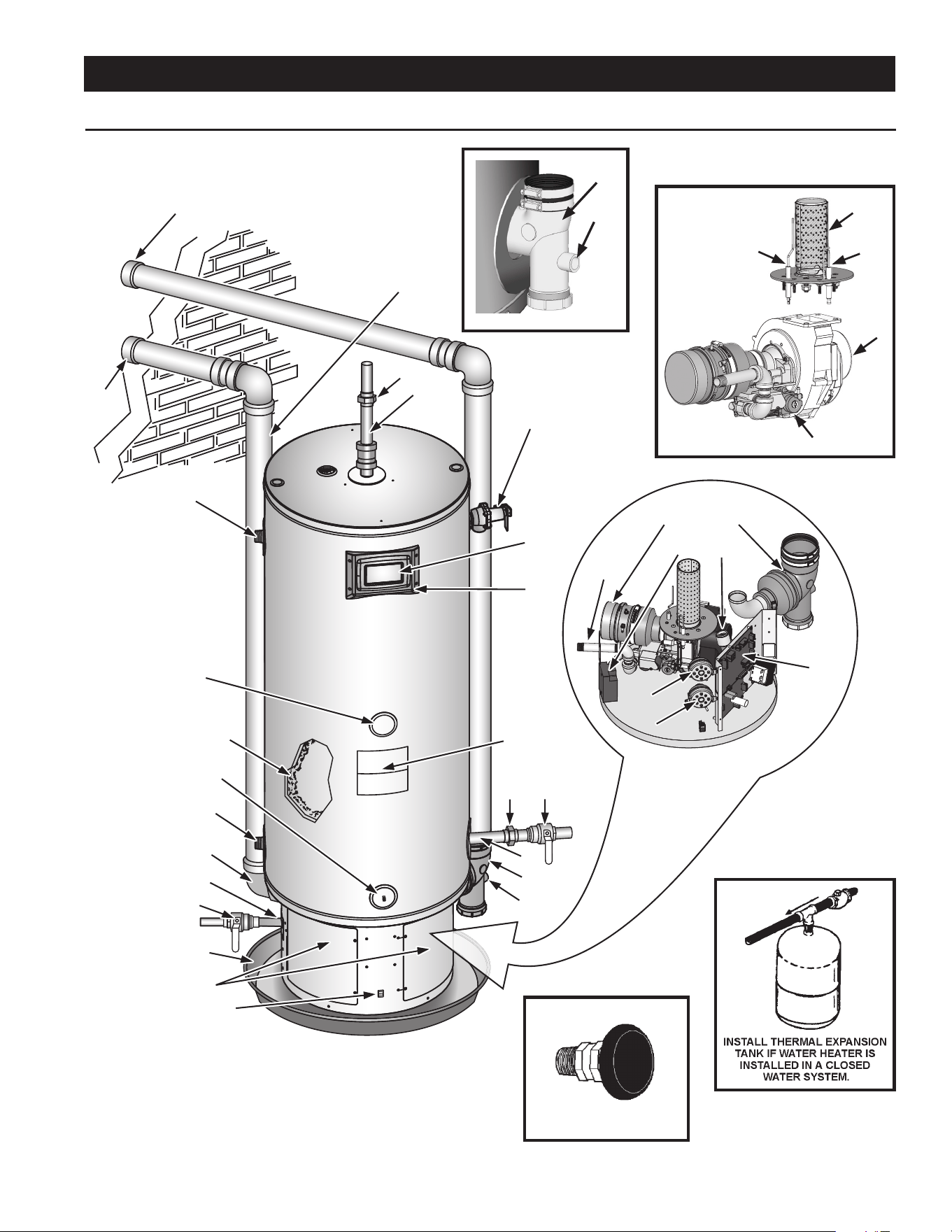 INSTALL THERMAL EXPANSION TANK IF WATER HEATER IS INSTALLED IN A CLOSED WATER SYSTEM.