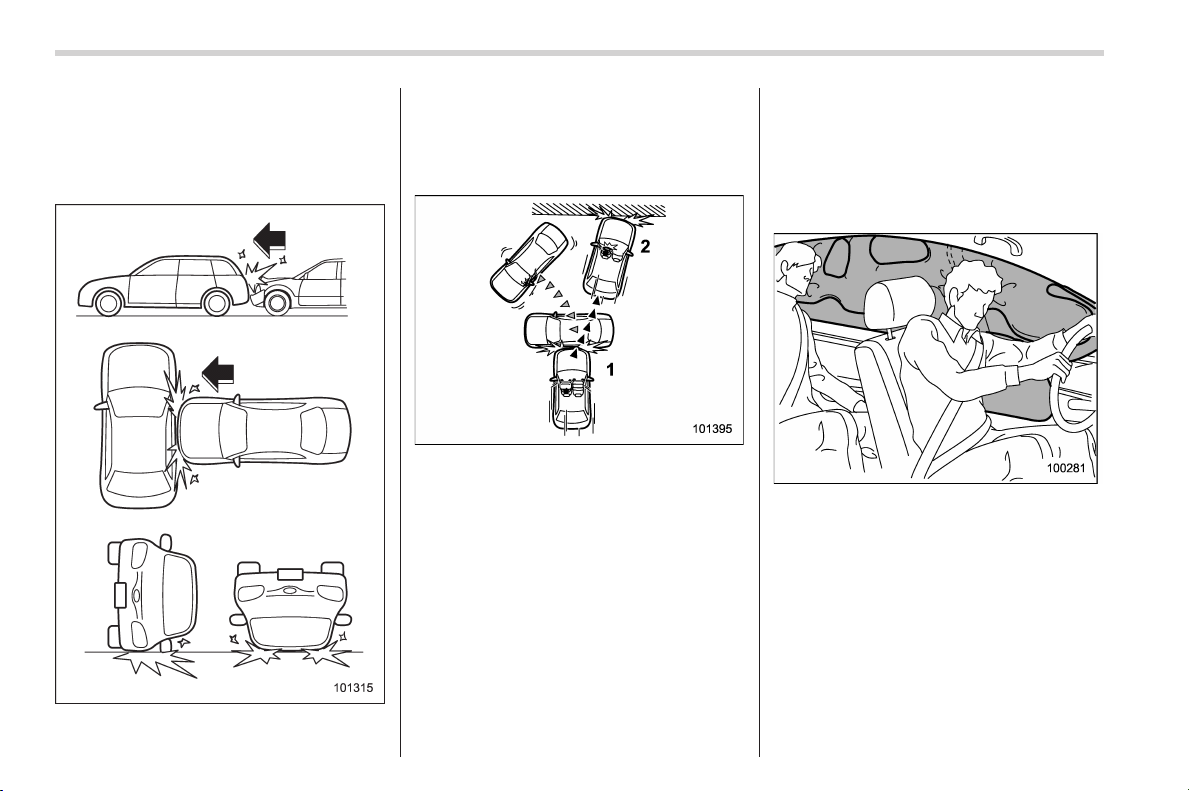 101315

2

1

101395

100281