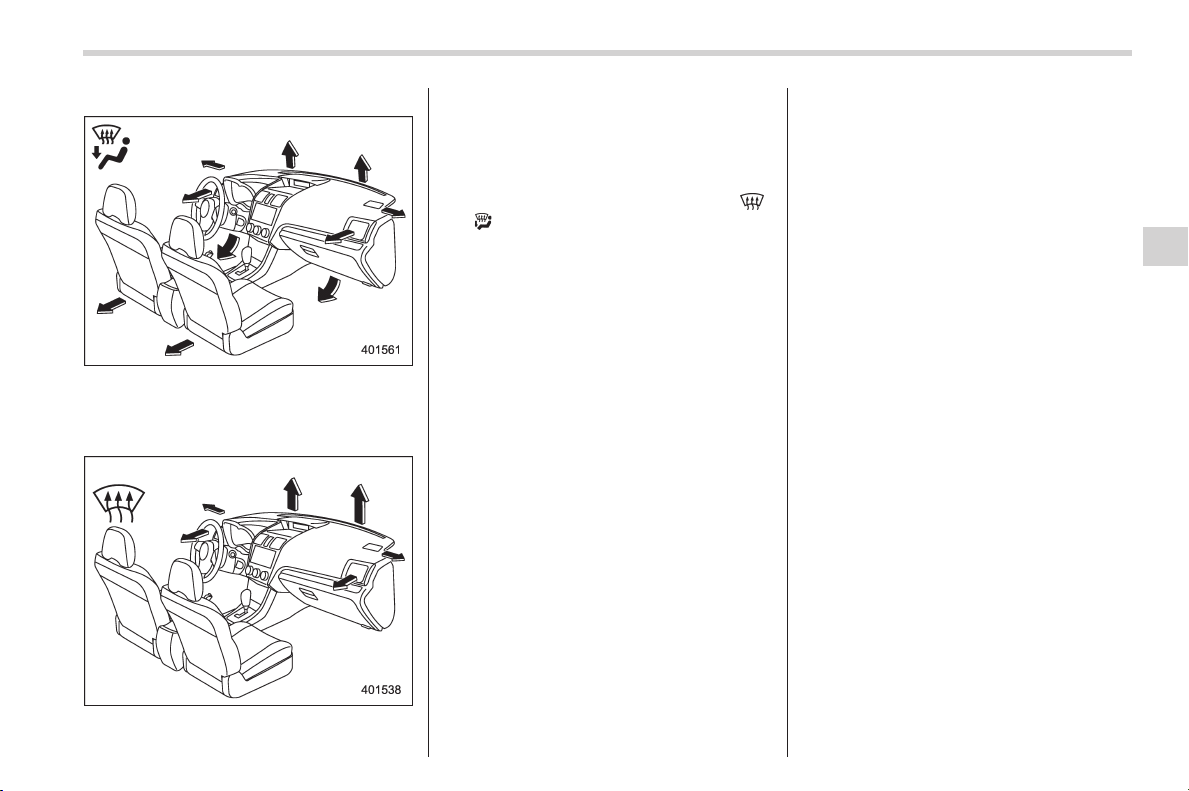 401561

401538