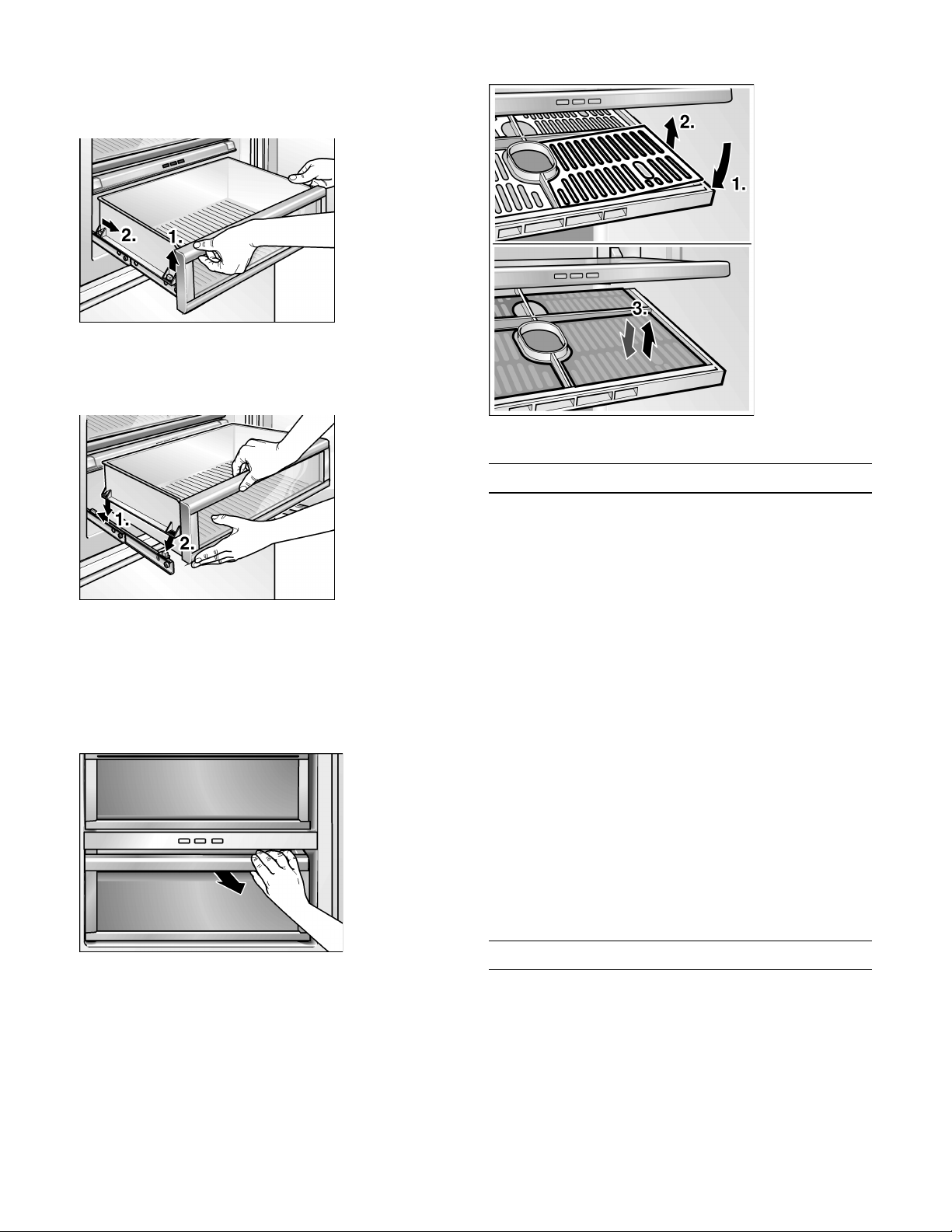 2.
1.

1.
2.

2.
1.
3.