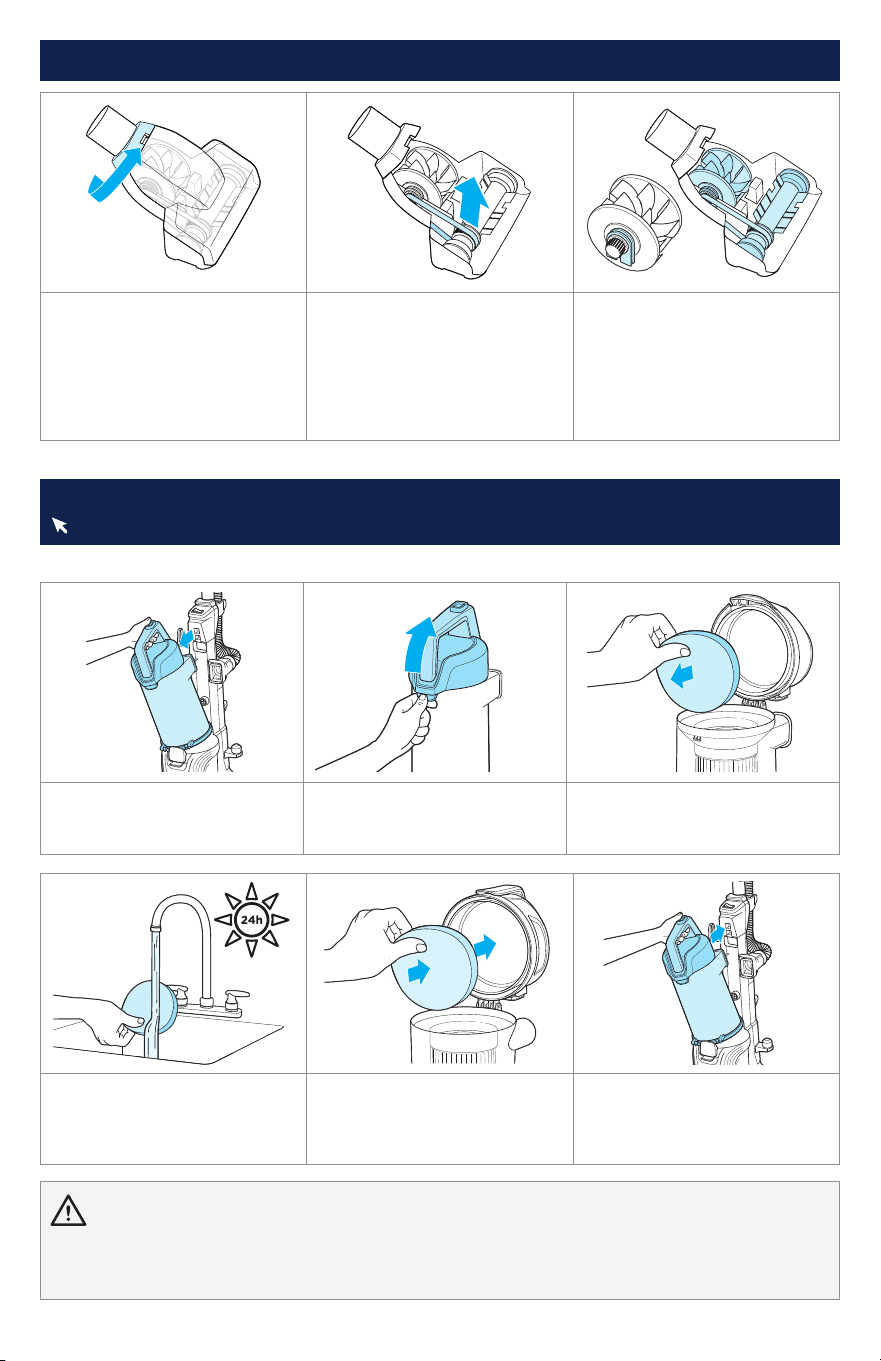 24h