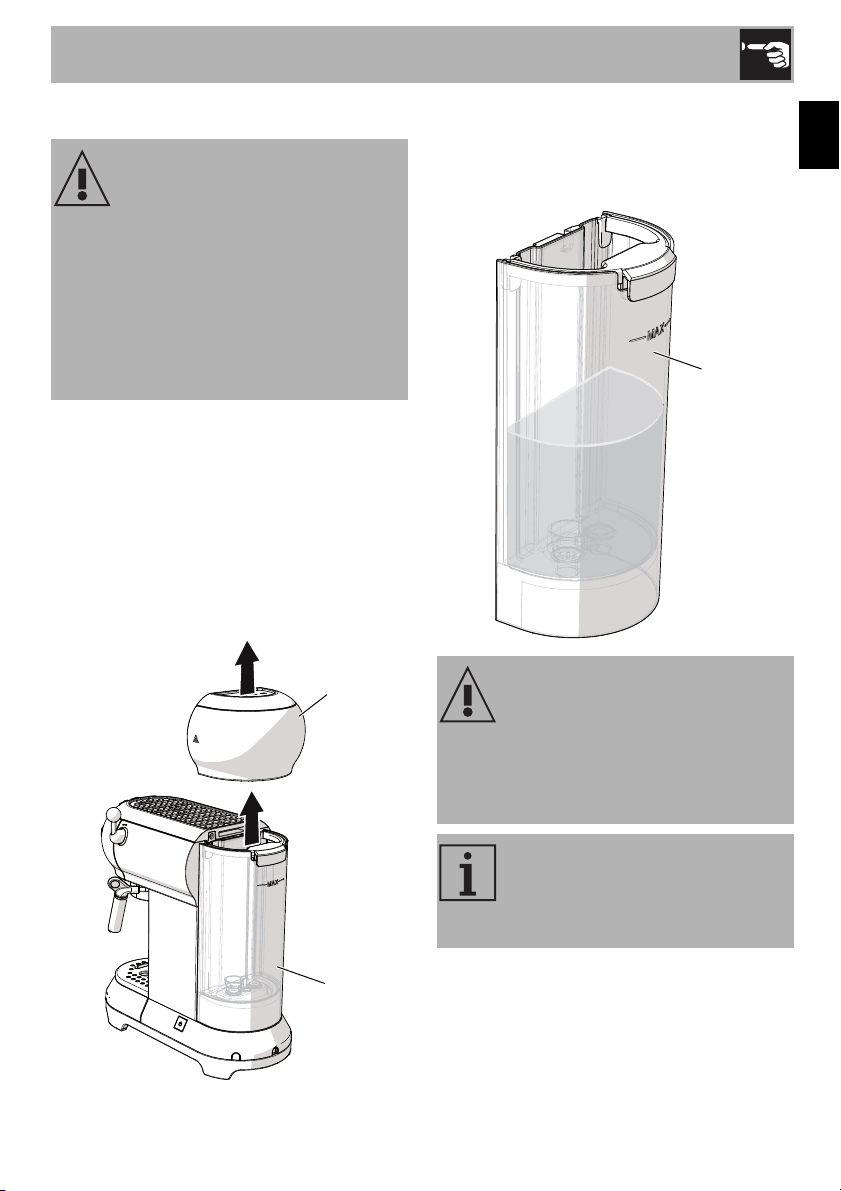 MAX

MAX