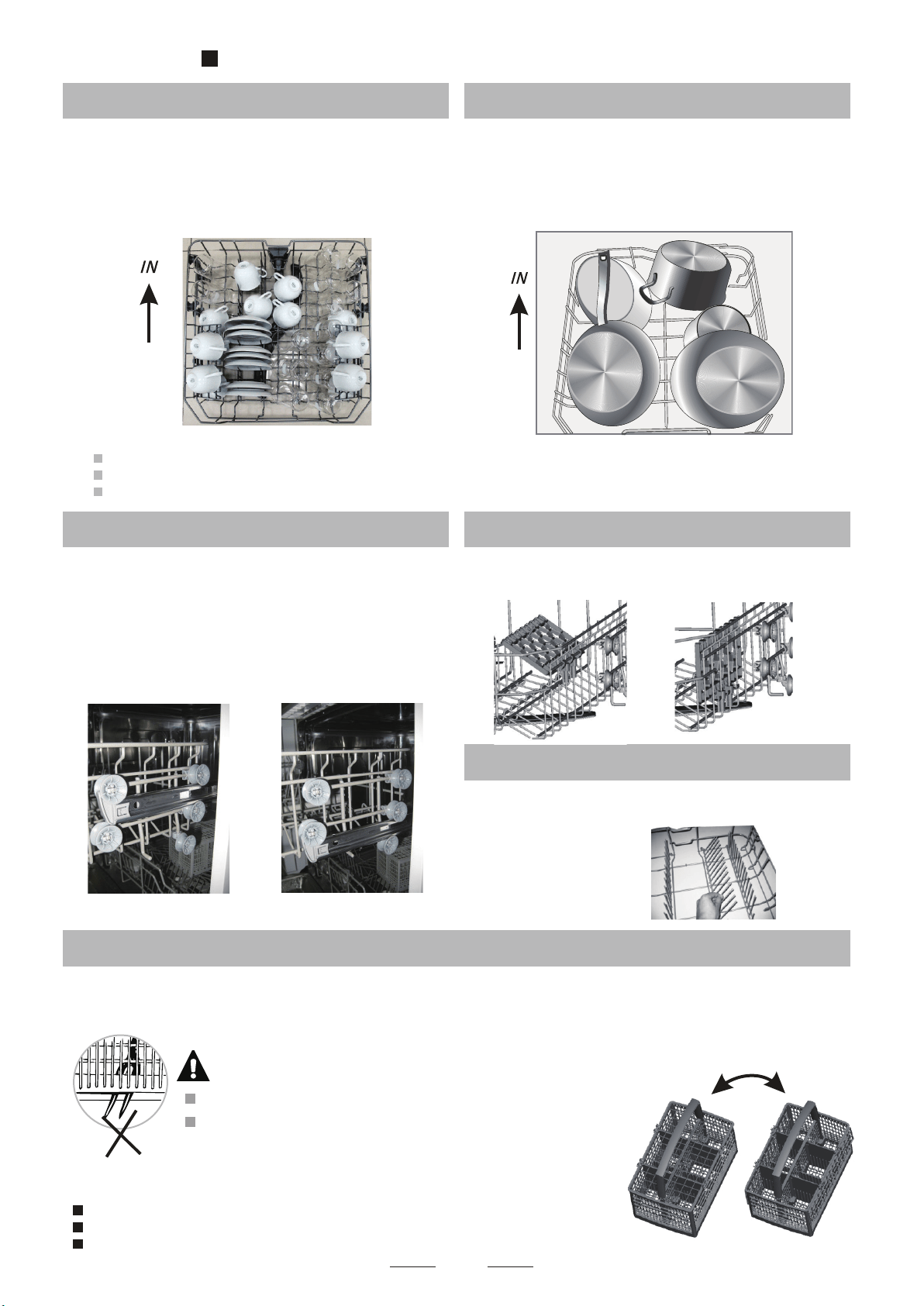 IN

IN