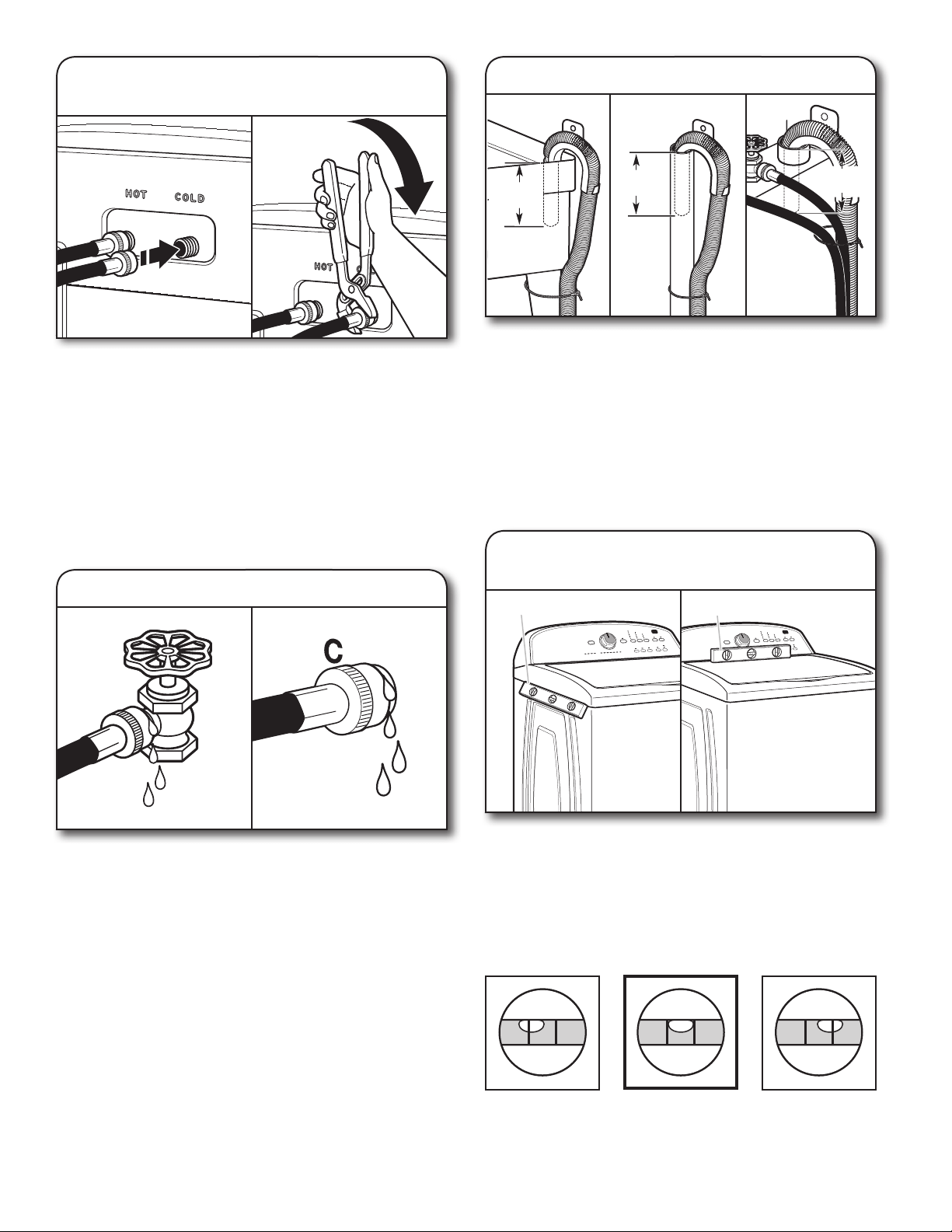 HOT COLD

HOT

C