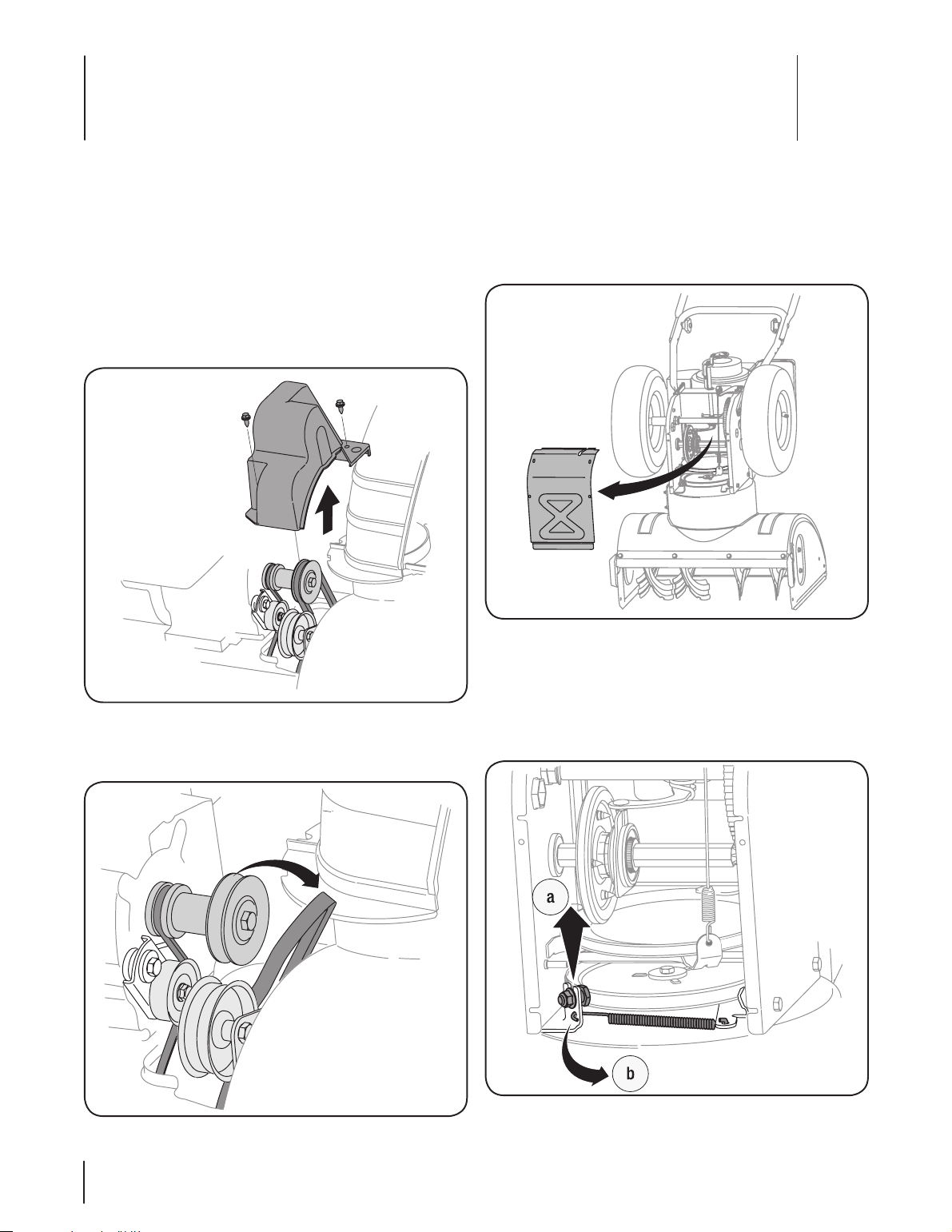 a

b