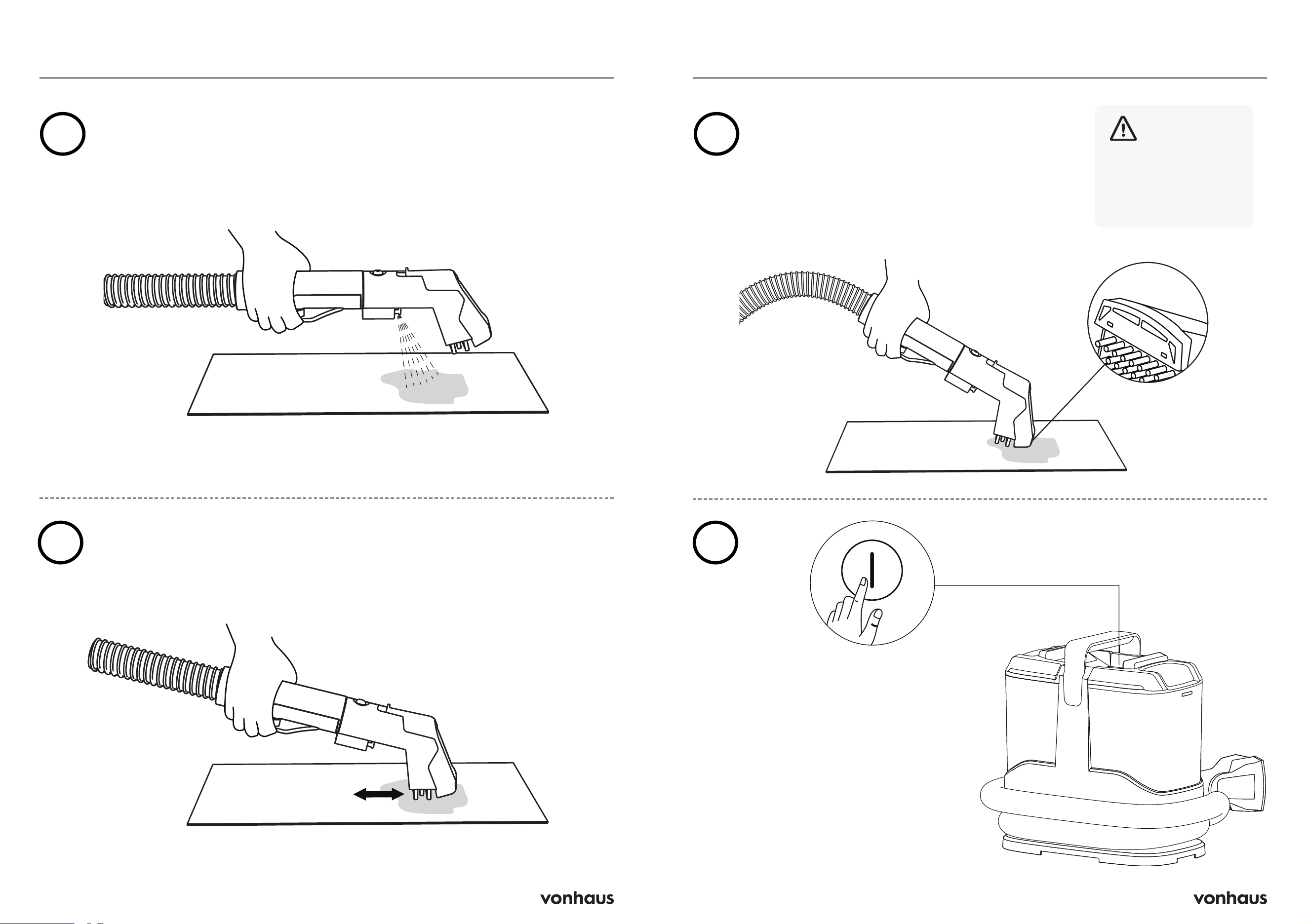 vonhaus

vonhaus