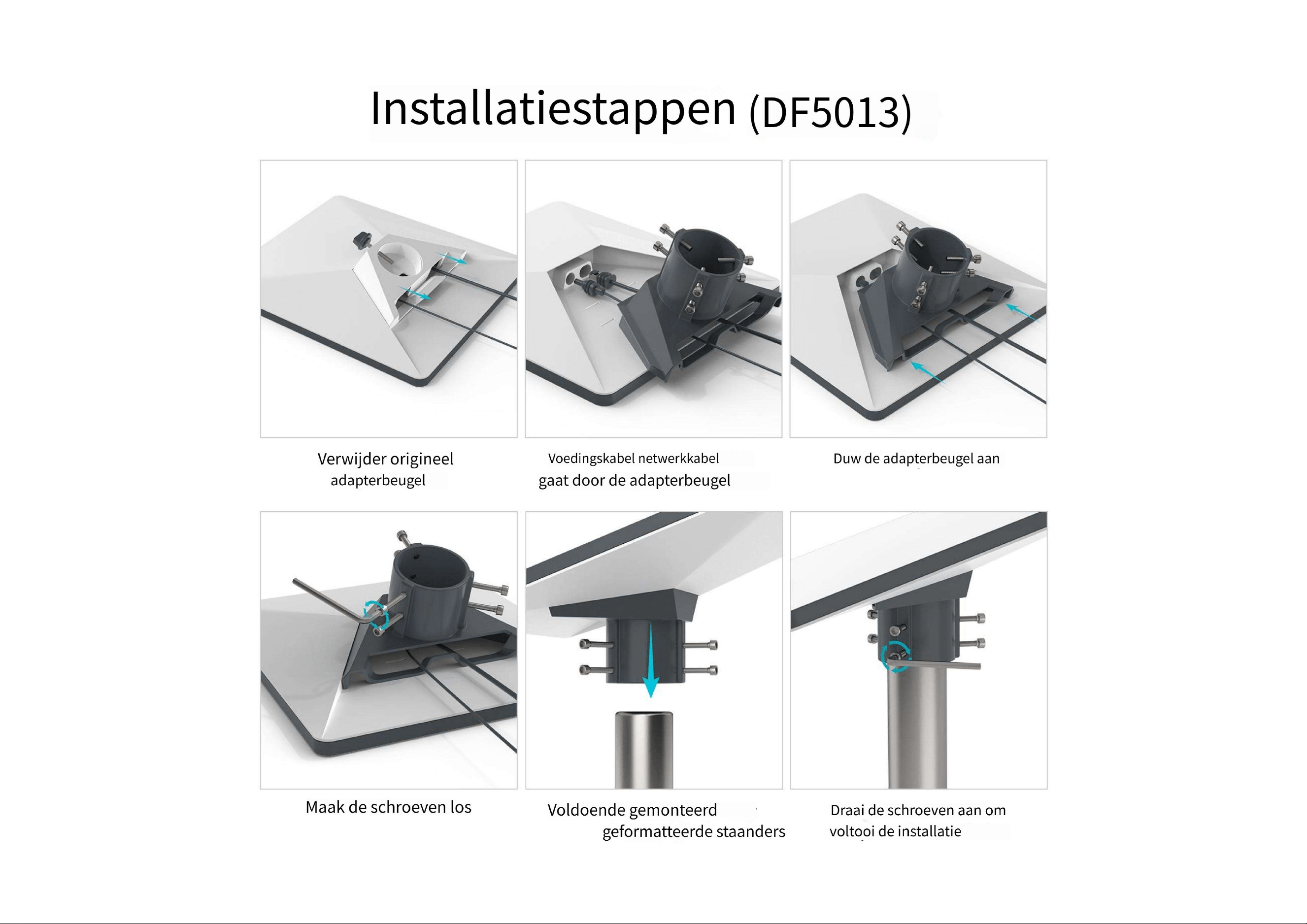 Installatiestappen (DF5013)

Verwijder origineel adapterbeugel

Voedingskabel netwerkkabel gaat door de adapterbeugel

Duw de adapterbeugel aan

Maak de schroeven los

Voldoende gemonteerd geformatteerde staanders

Draai de schroeven aan om voltooi de installatie