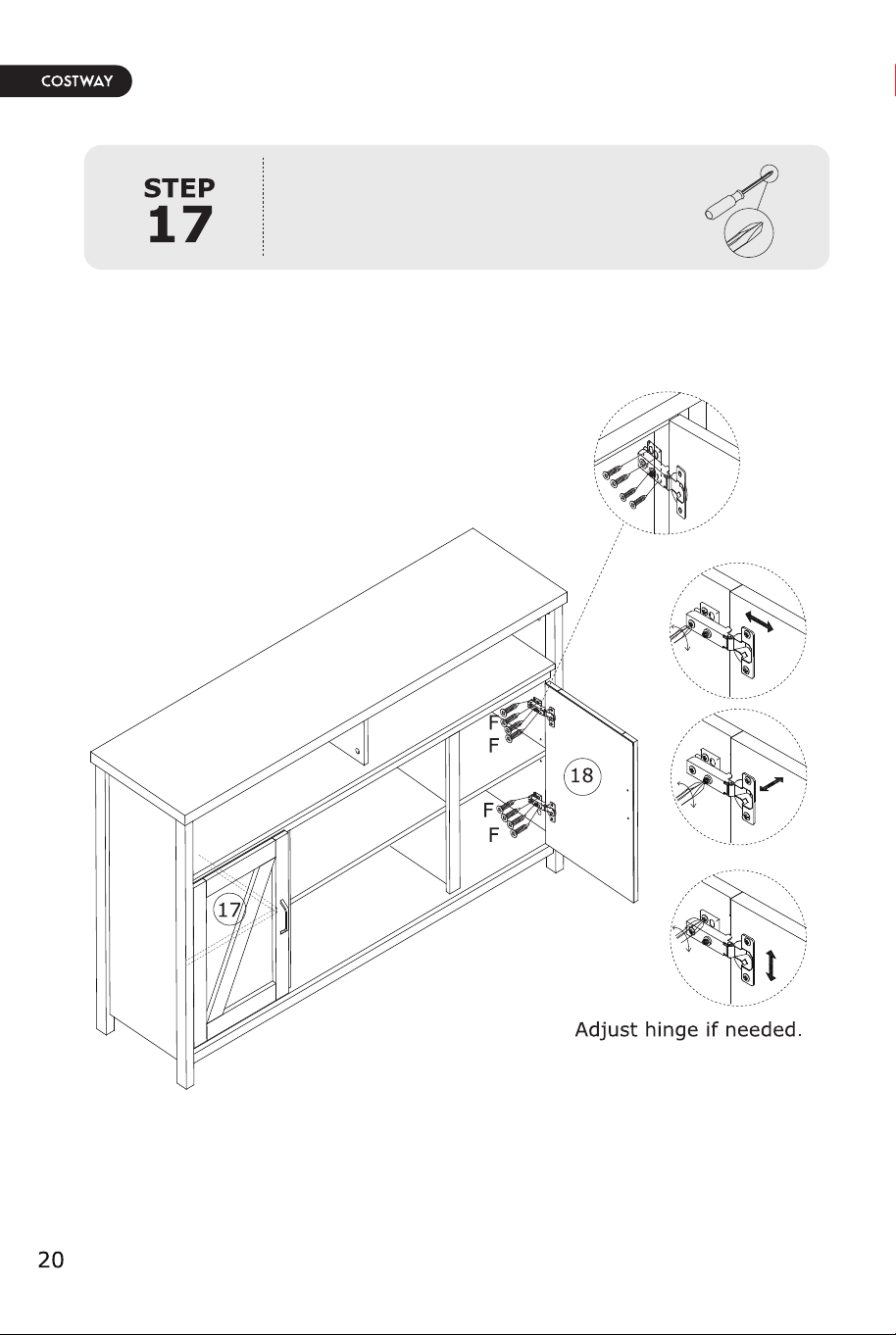 COSTWAY

STEP
17

F
F
18
F
F
17

Adjust hinge if needed.

20