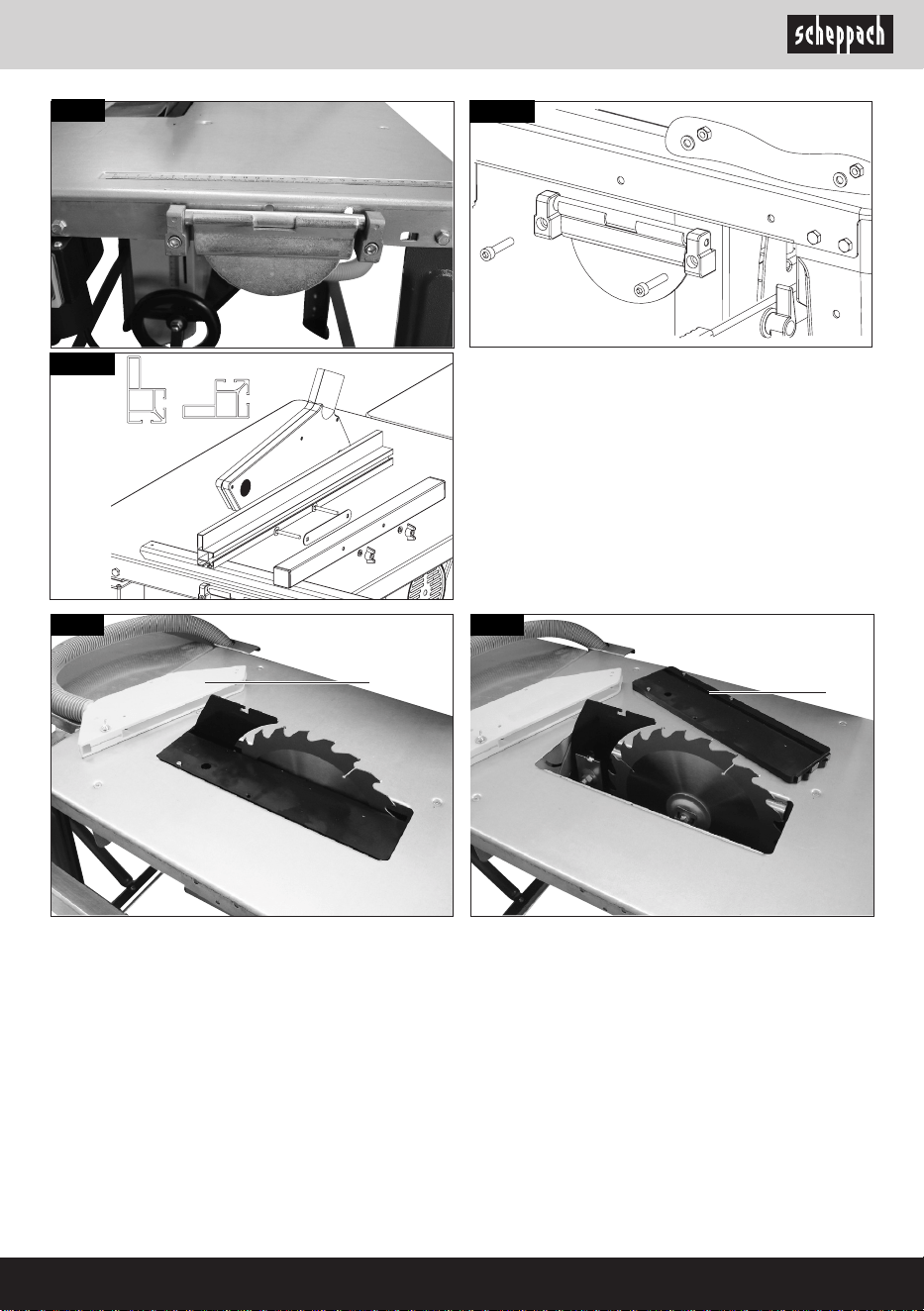 scheppach