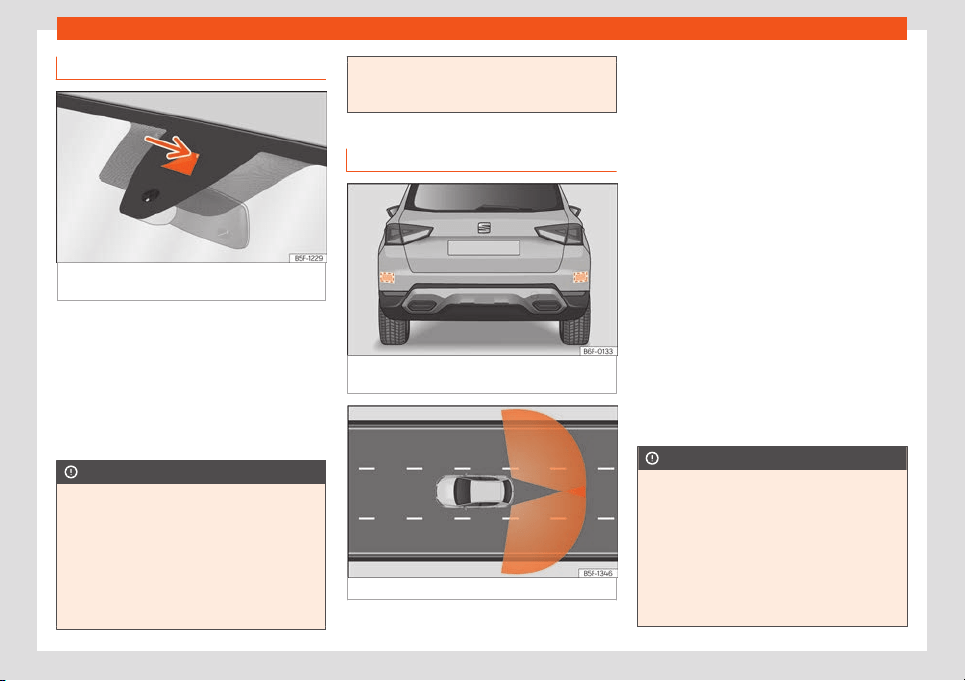 B5F-1229

B6F-0133

B5F-1346