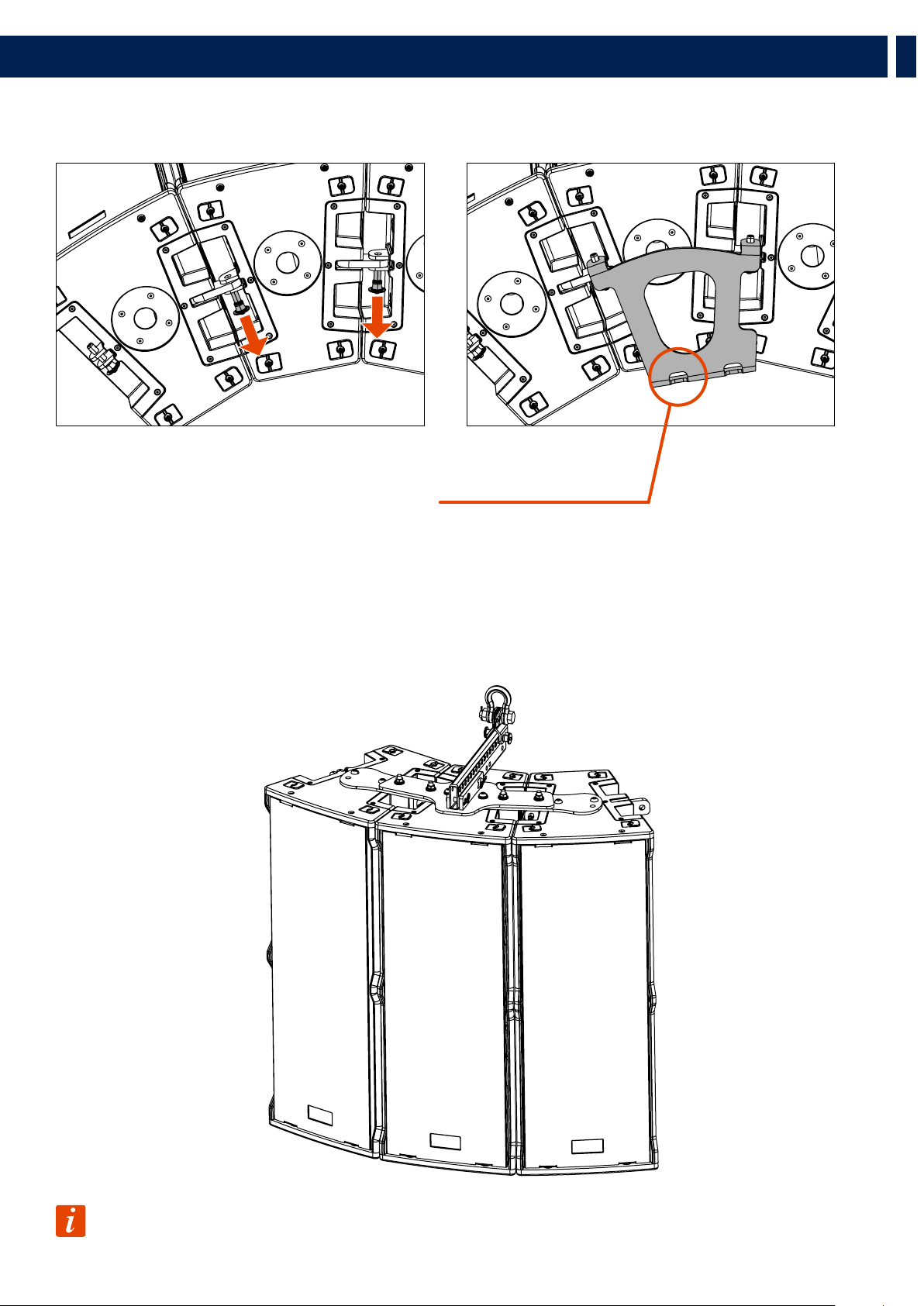 i