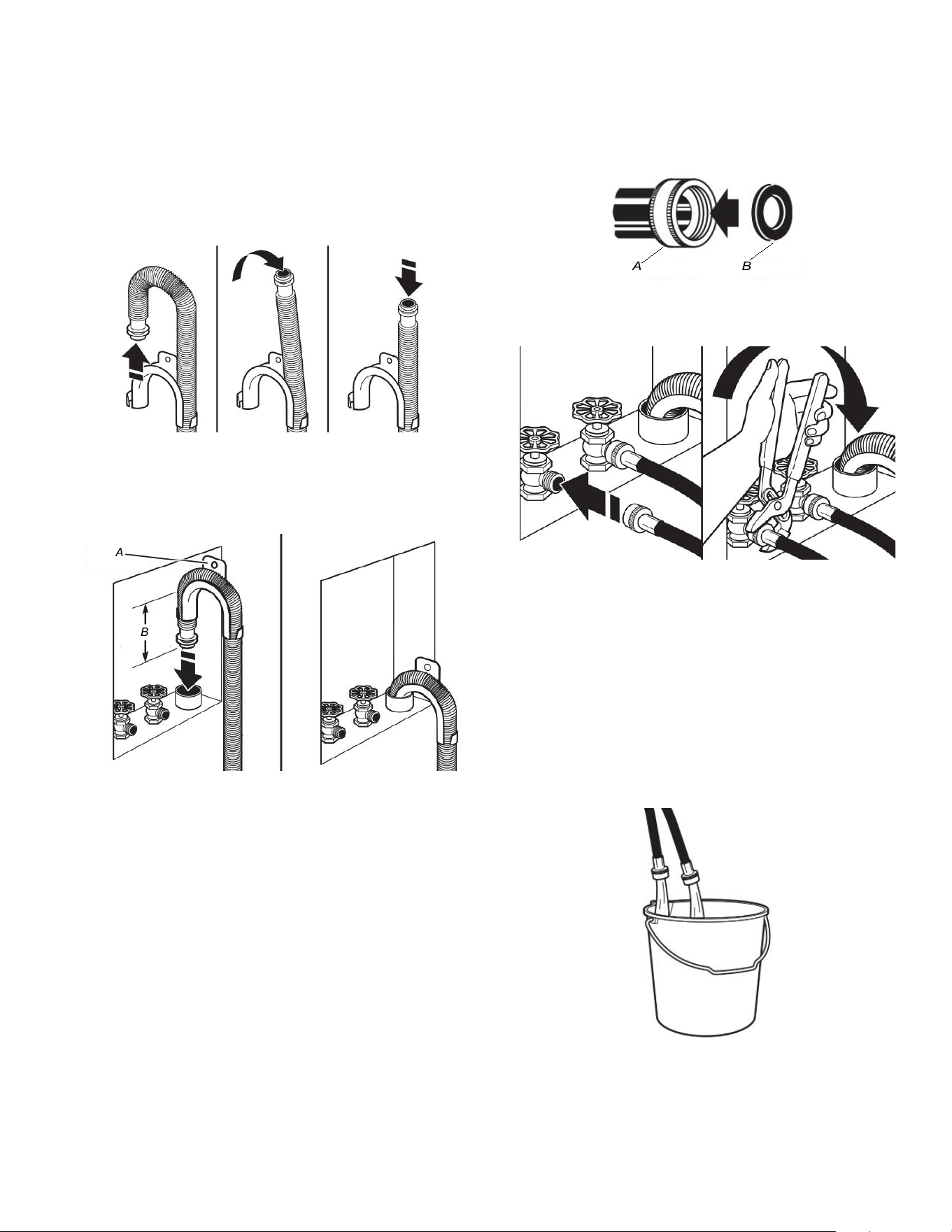 A

B

A

B