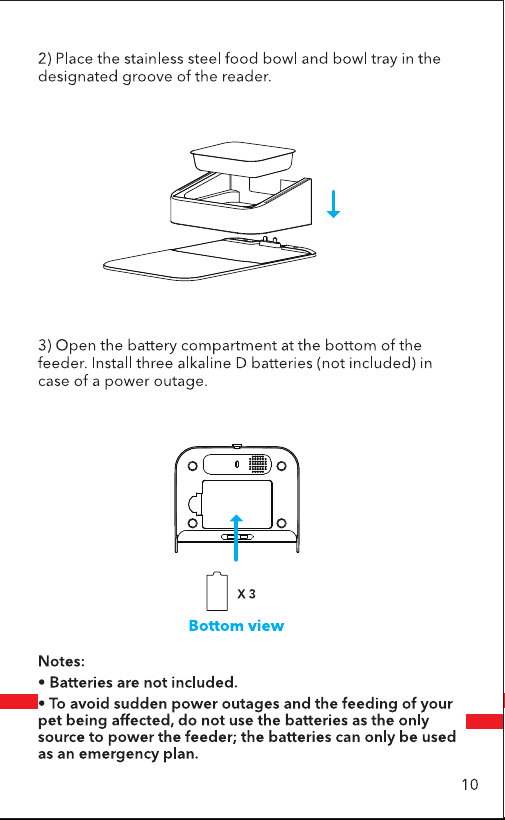 2) Place the stainless steel food bowl and bowl tray in the designated groove of the reader.

3) Open the battery compartment at the bottom of the feeder. Install three alkaline D batteries (not included) in case of a power outage.

X 3

Bottom view

Notes:
• Batteries are not included.
• To avoid sudden power outages and the feeding of your pet being affected, do not use the batteries as the only source to power the feeder; the batteries can only be used as an emergency plan.

10