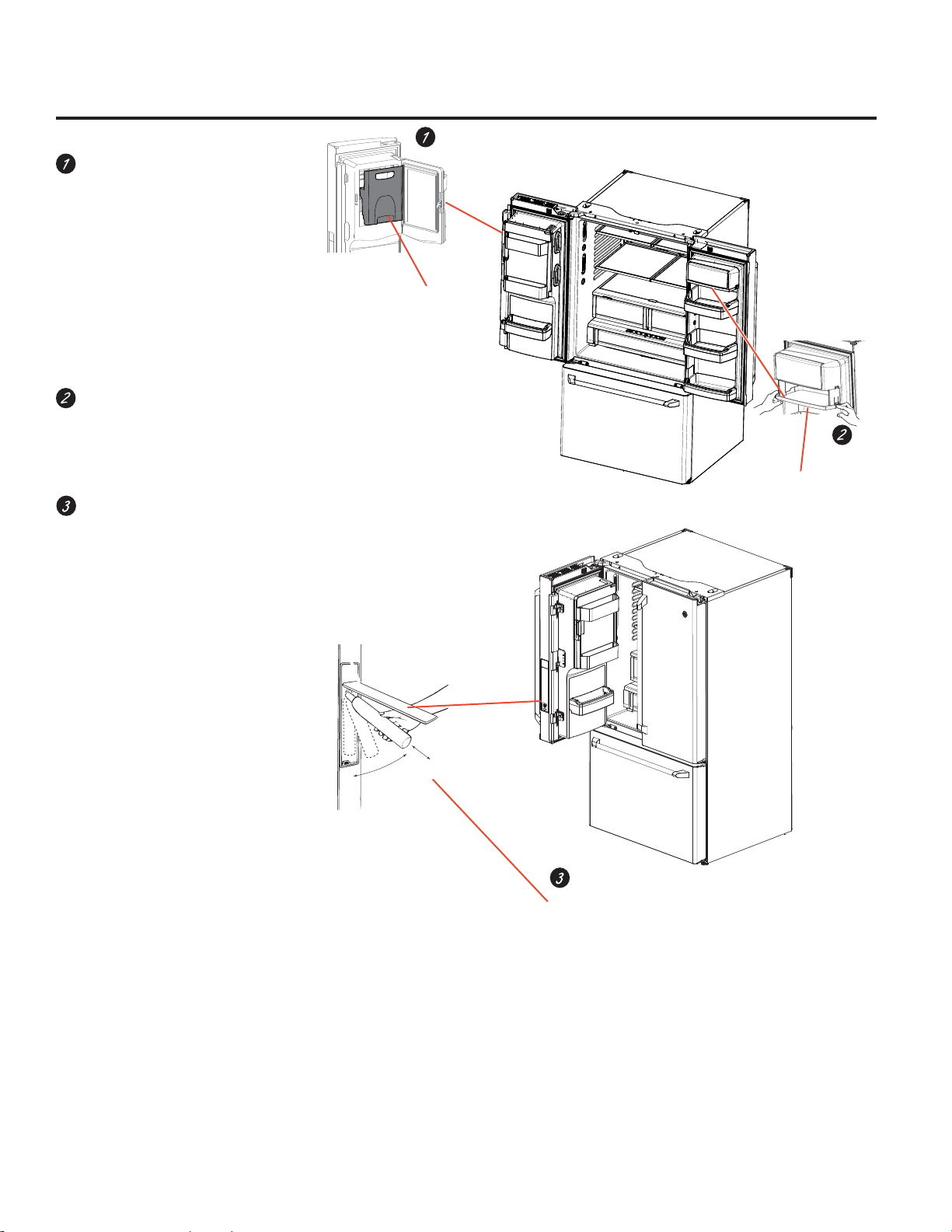 1

1

2

2

3

3