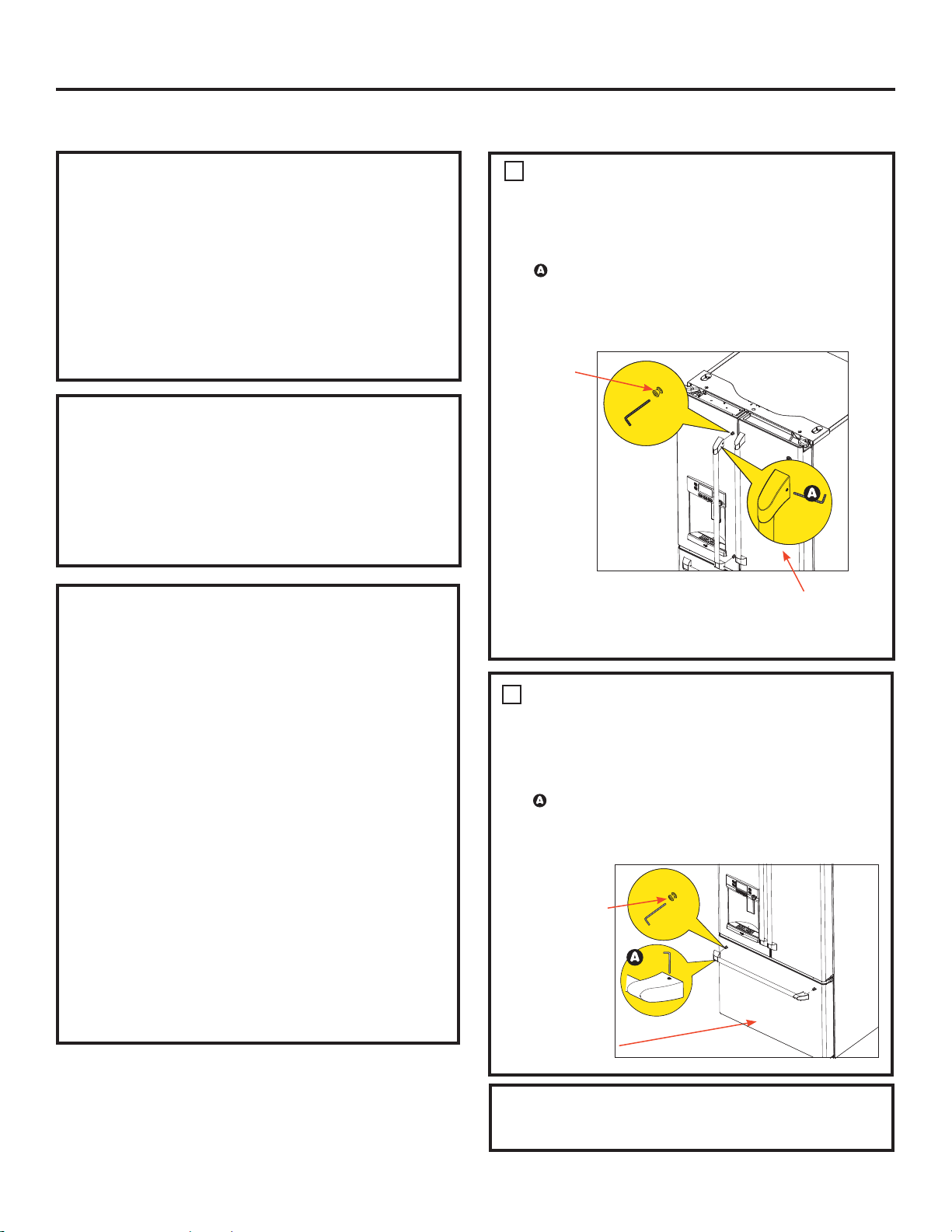 A

A

A

A