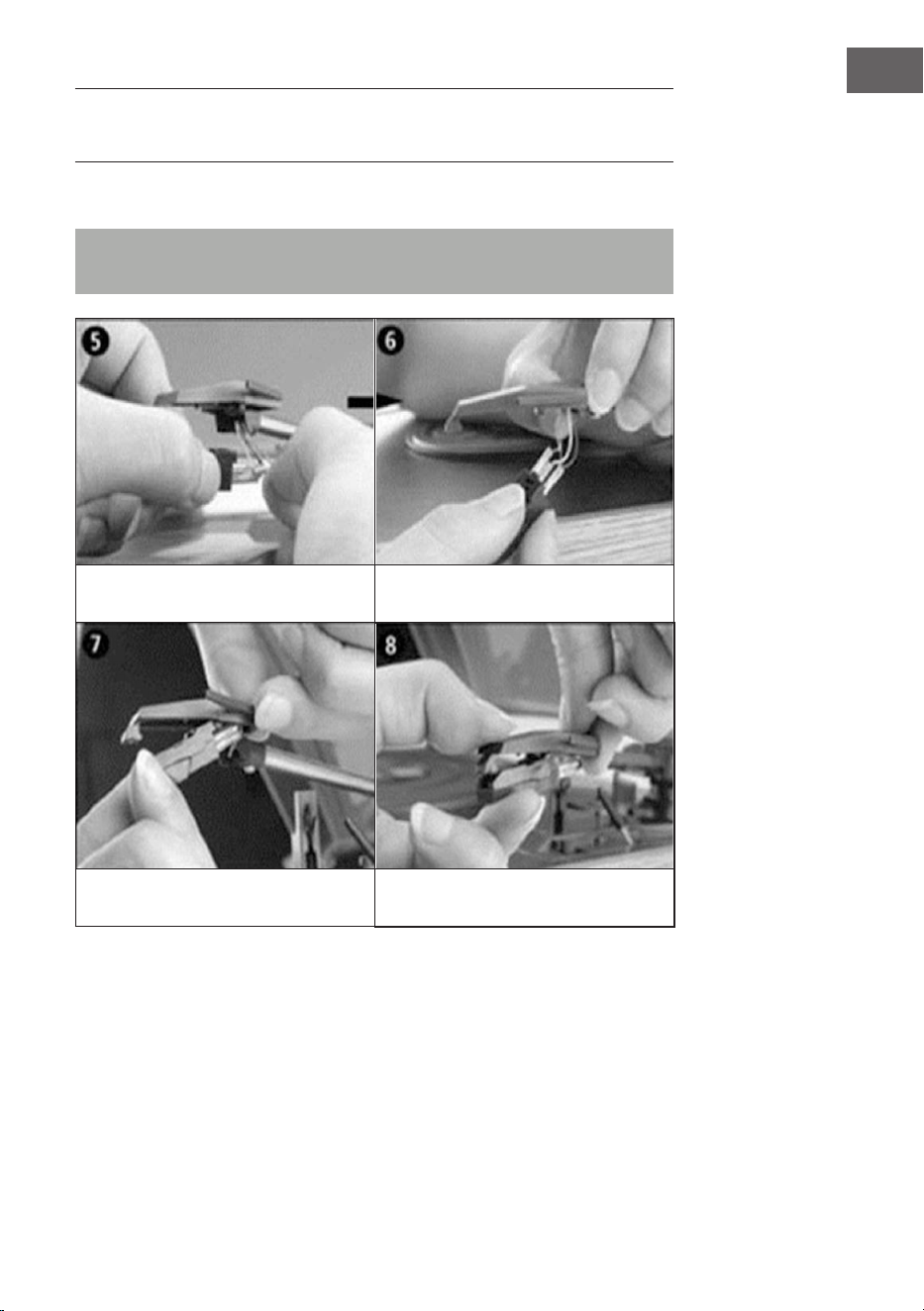 5

6

7

8