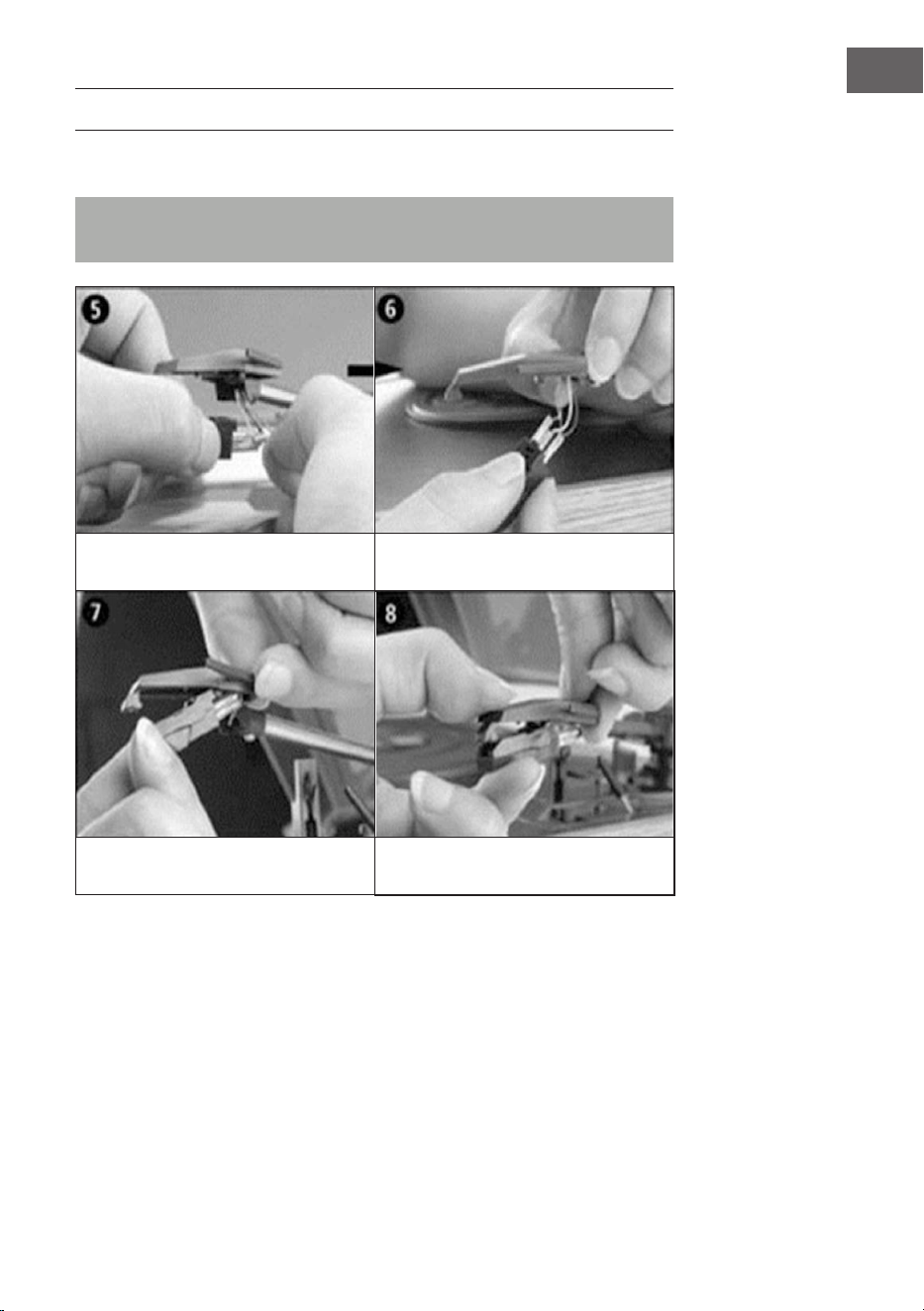 5

6

7

8