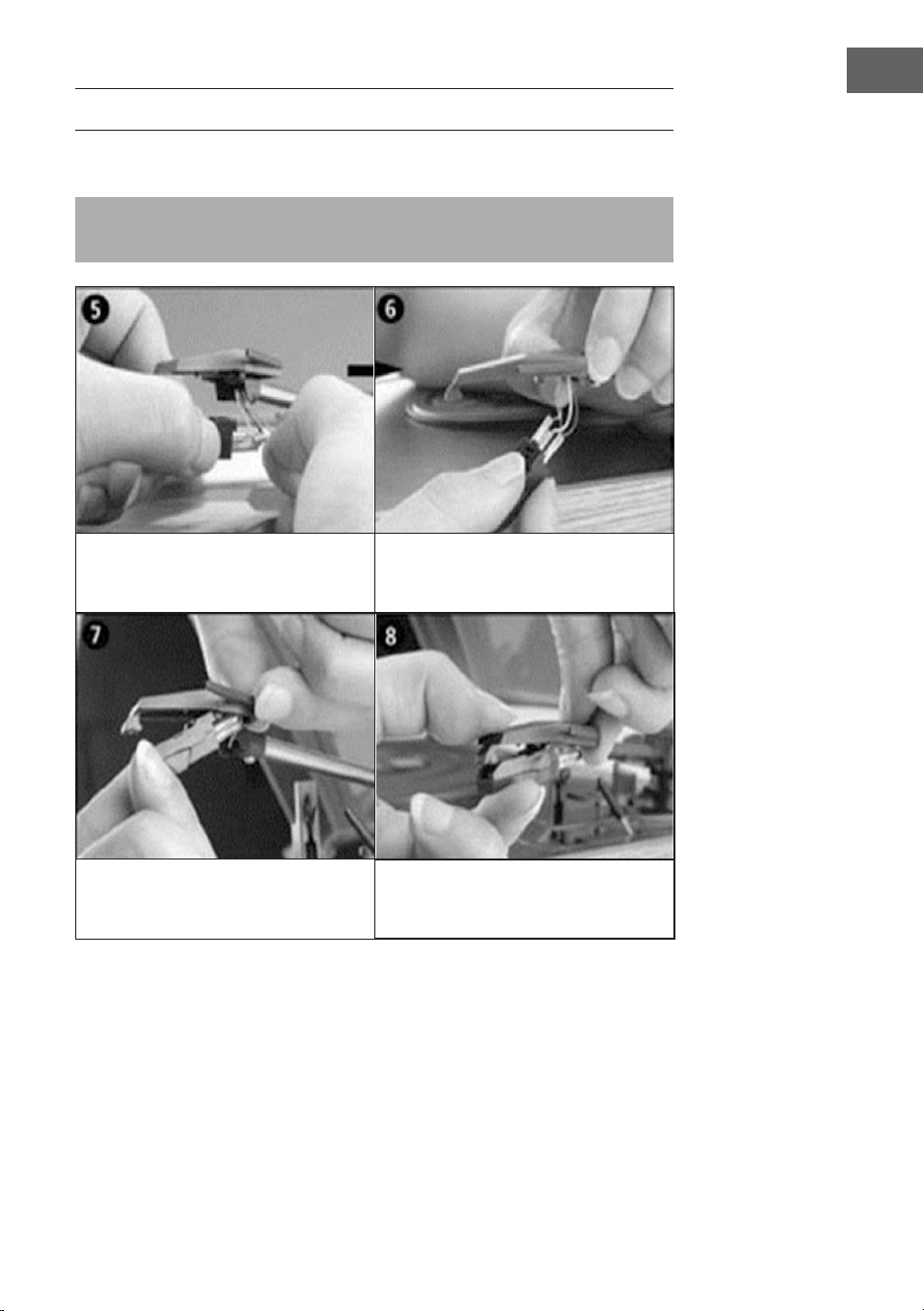 5

6

7

8