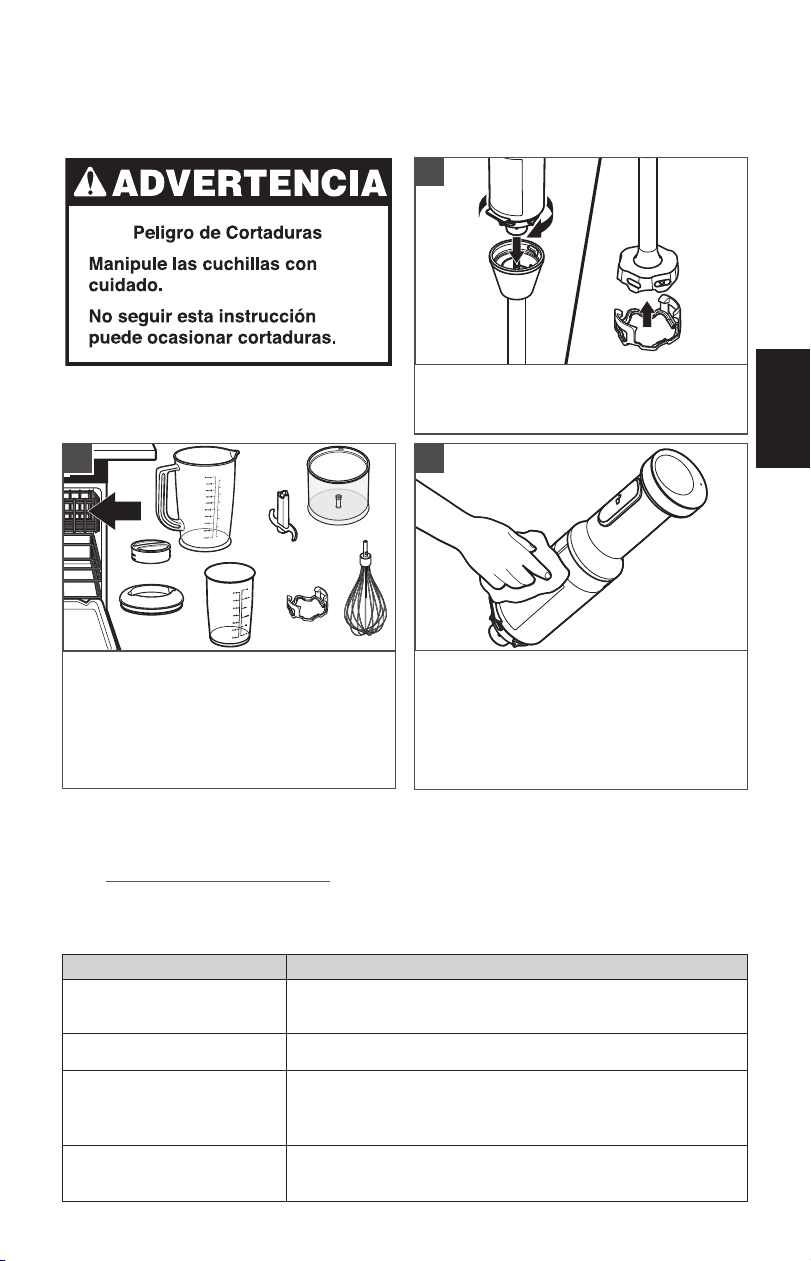 ADVERTENCIA

Peligro de Cortaduras

Manipule las cuchillas con cuidado.

No seguir esta instrucción puede ocasionar cortaduras.