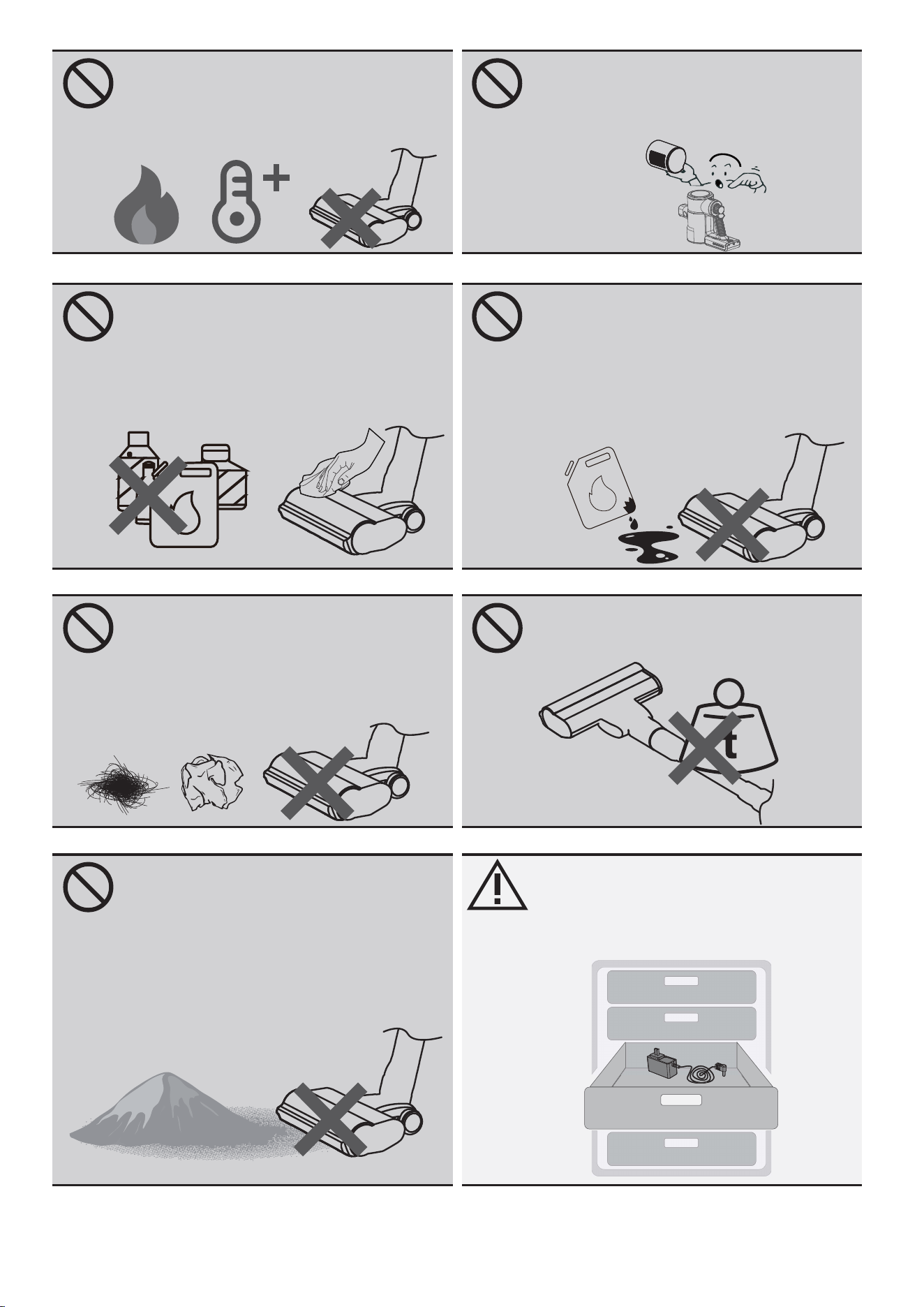 t