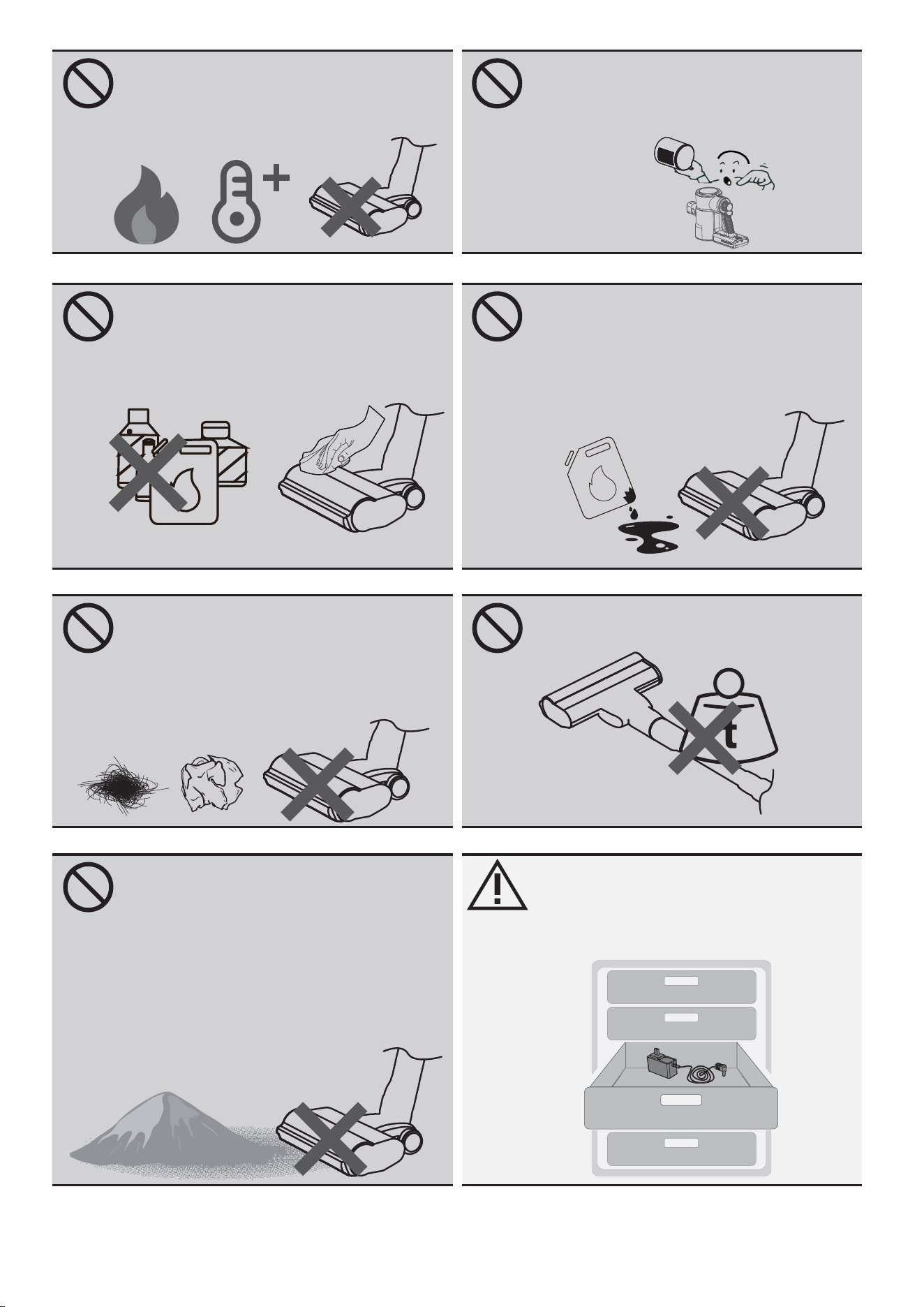 t