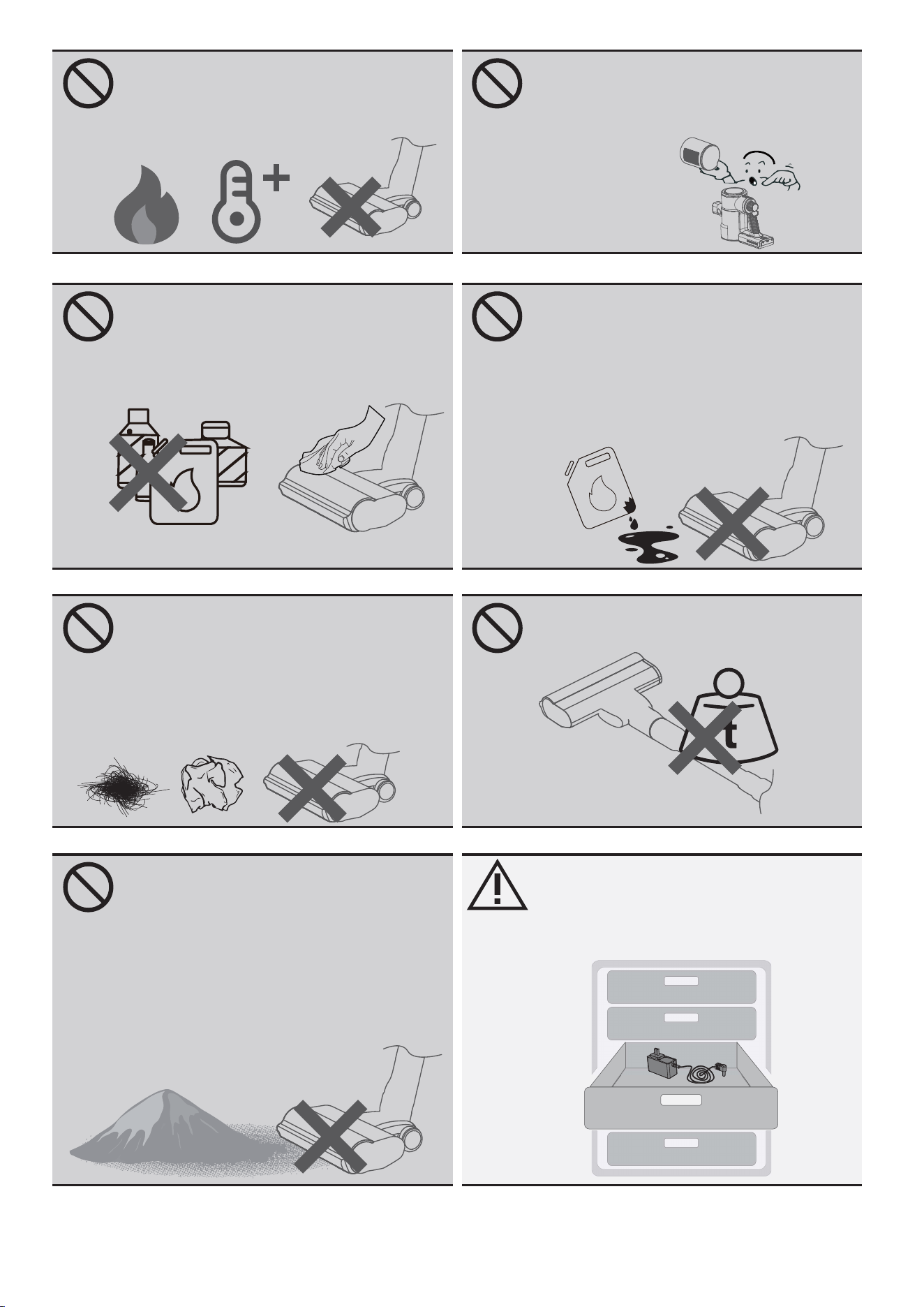 t