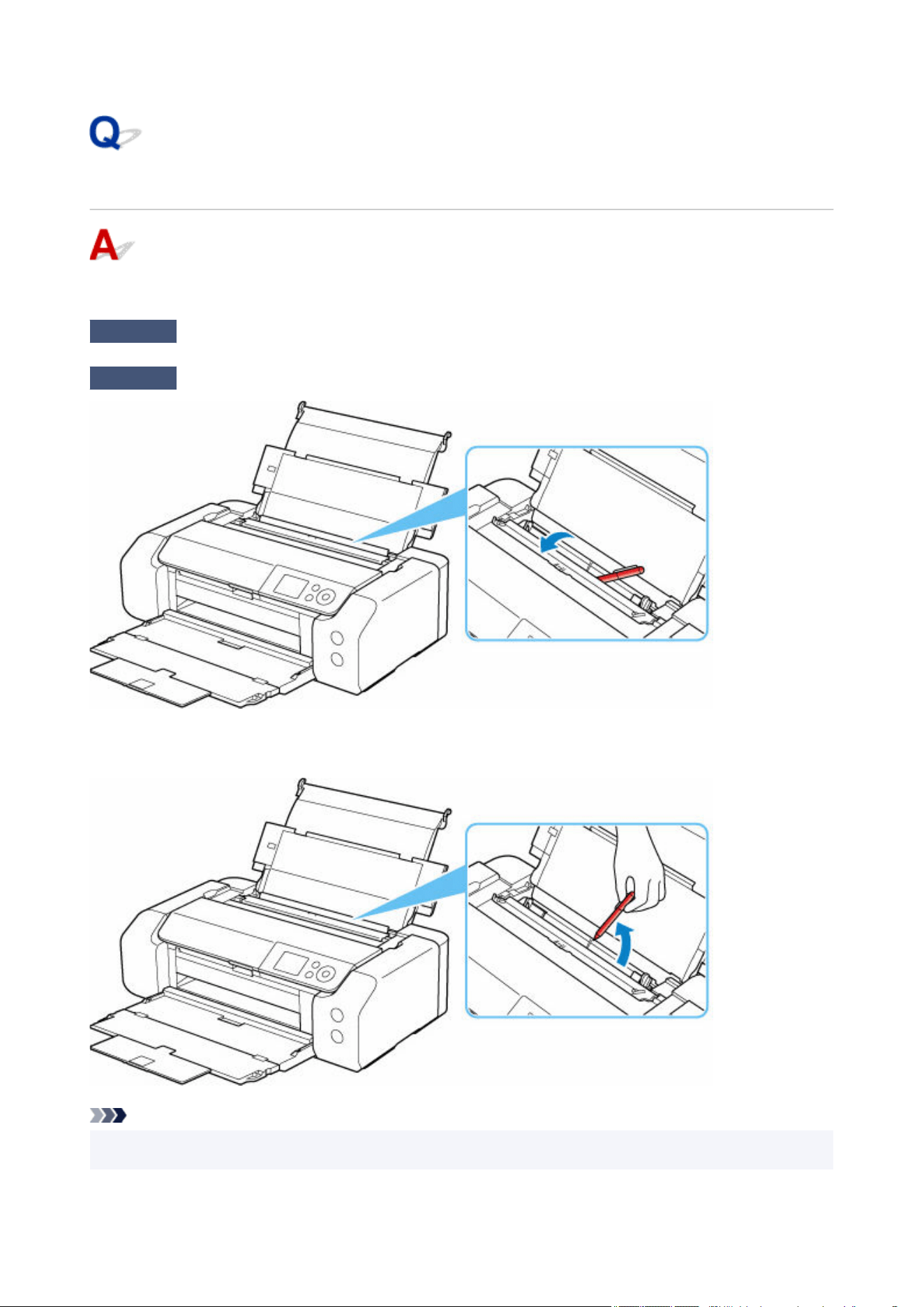 Q

A