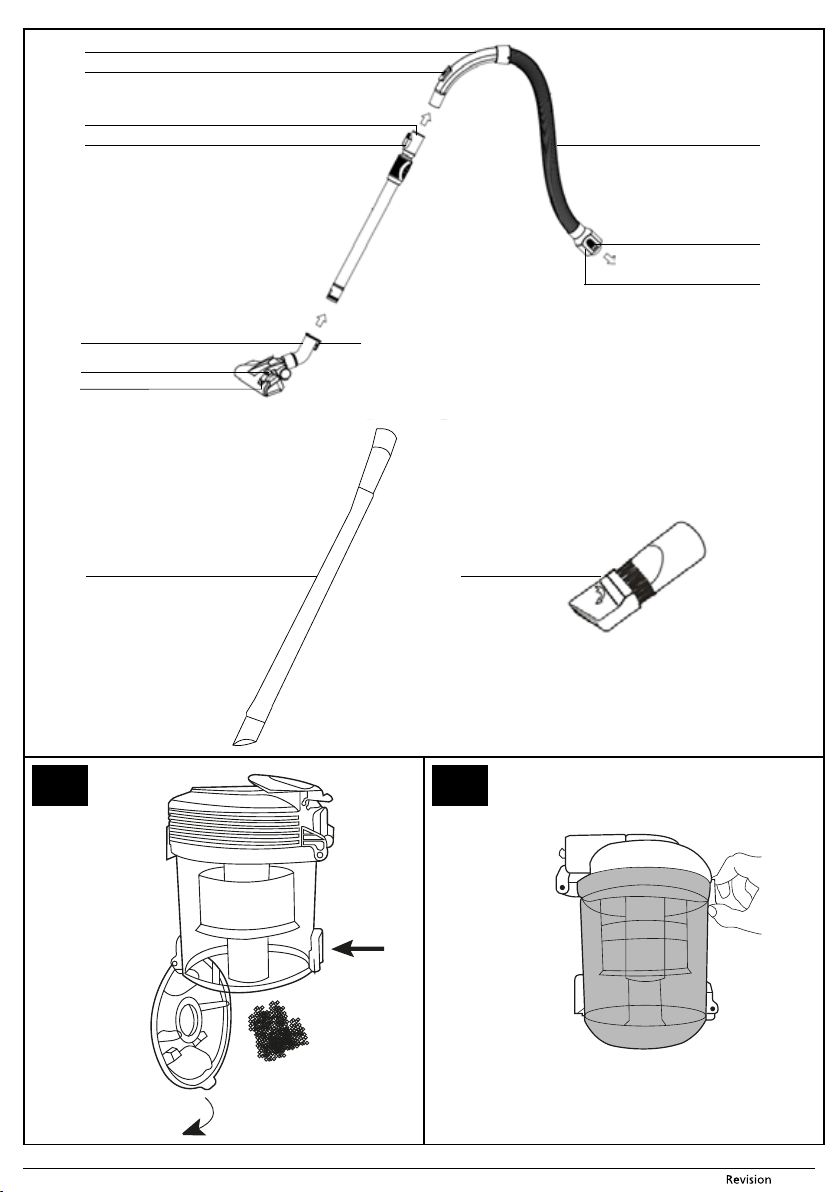 Revision