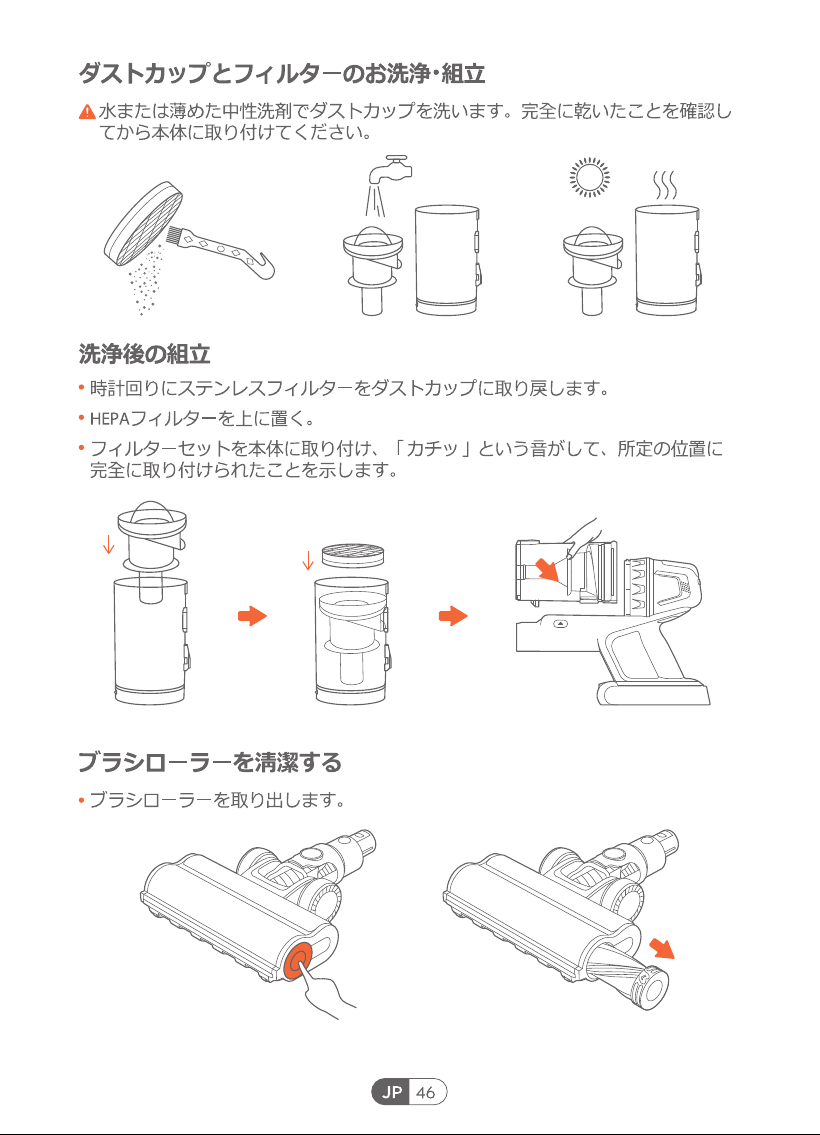 ダストカップとフィルターのお洗浄・組立

水または薄めた中性洗剤でダストカップを洗います。完全に乾いたことを確認してから本体に取り付けてください。

洗浄後の組立

• 時計回りにステンレスフィルターをダストカップに取り戻します。
• HEPAフィルターを上に置く。
• フィルターセットを本体に取り付け、「カチッ」という音がして、所定の位置に完全に取り付けられたことを示します。

ブラシローラーを清潔する

• ブラシローラーを取り出します。

JP 46