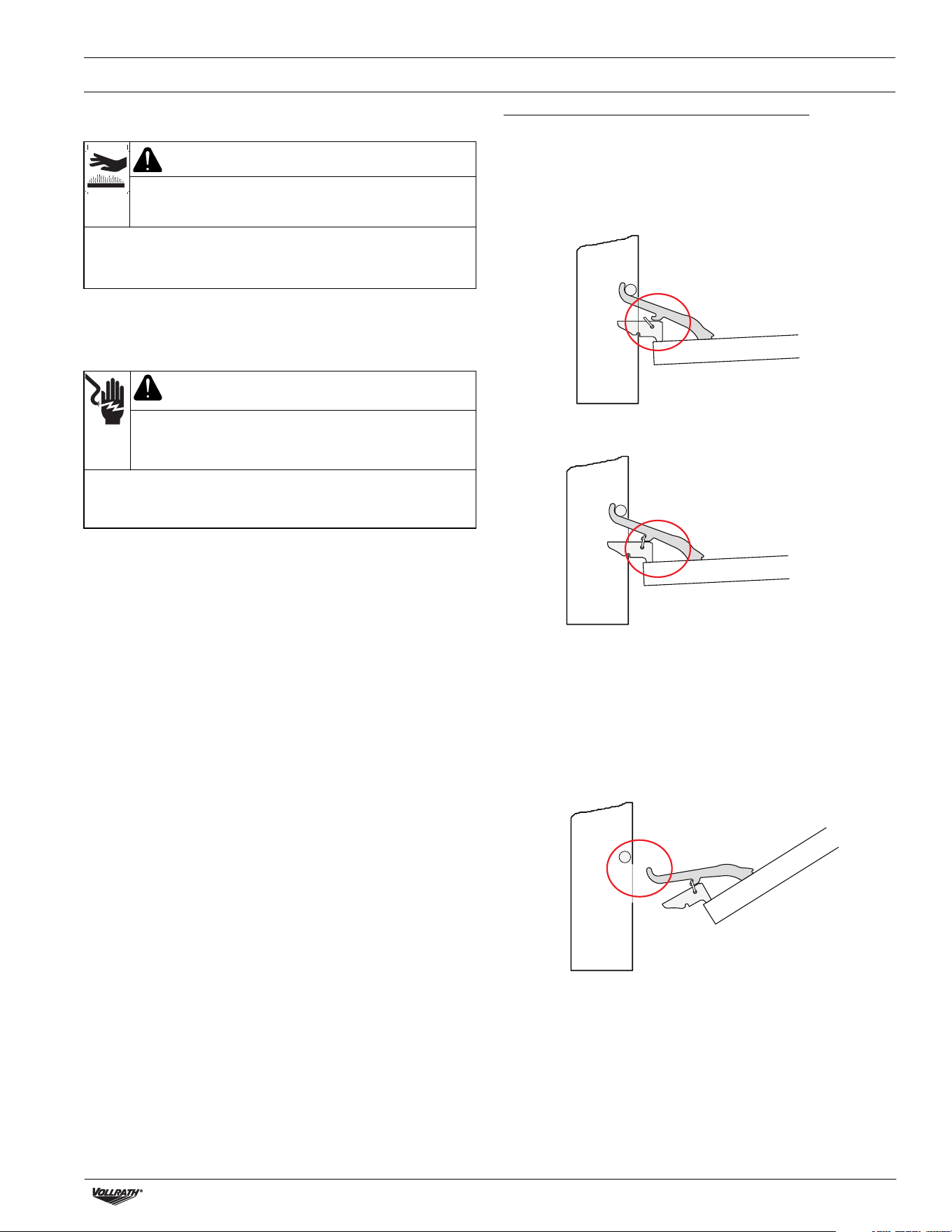 VOLLRATH®