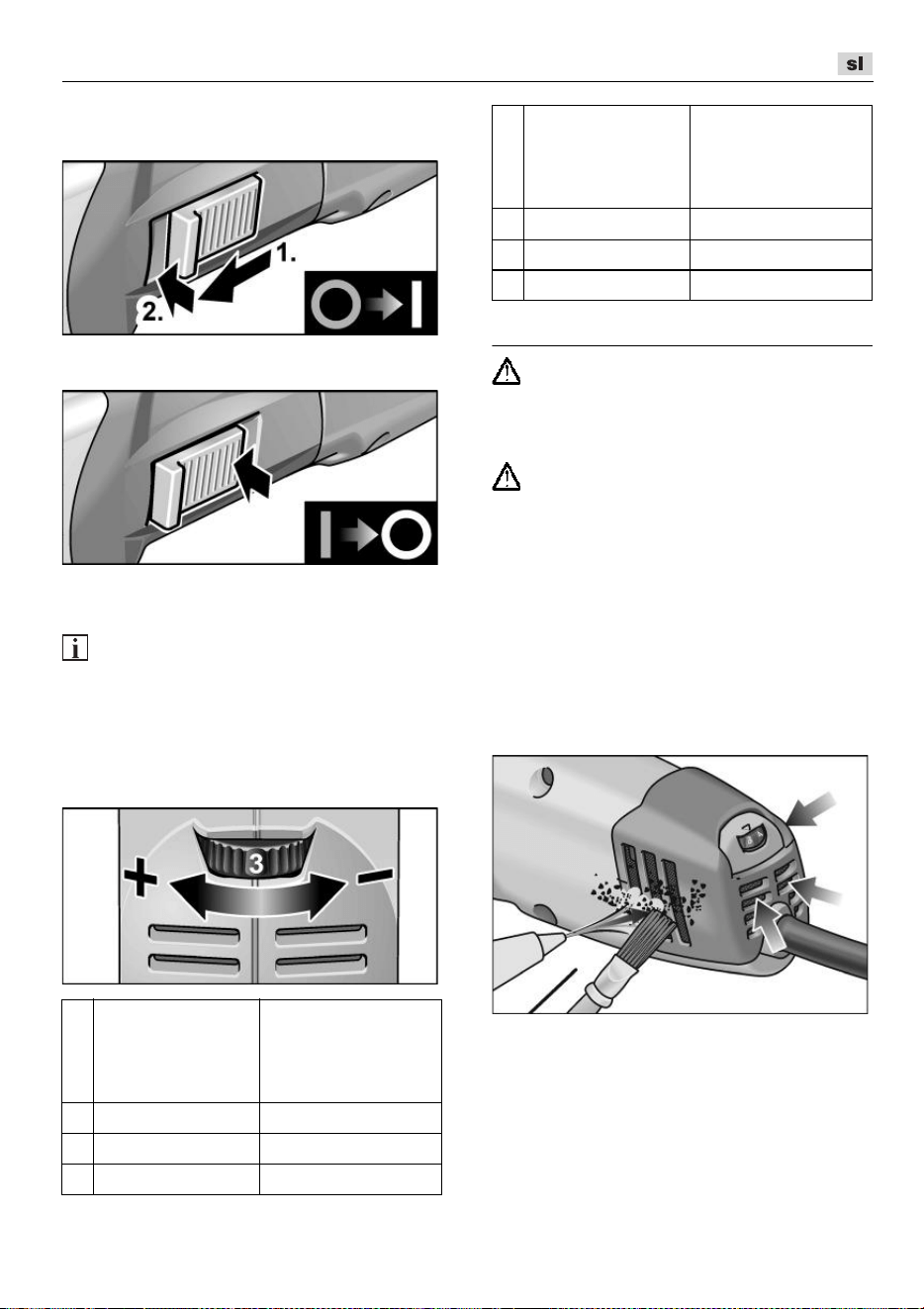 sl

1.

2.

3

+

-