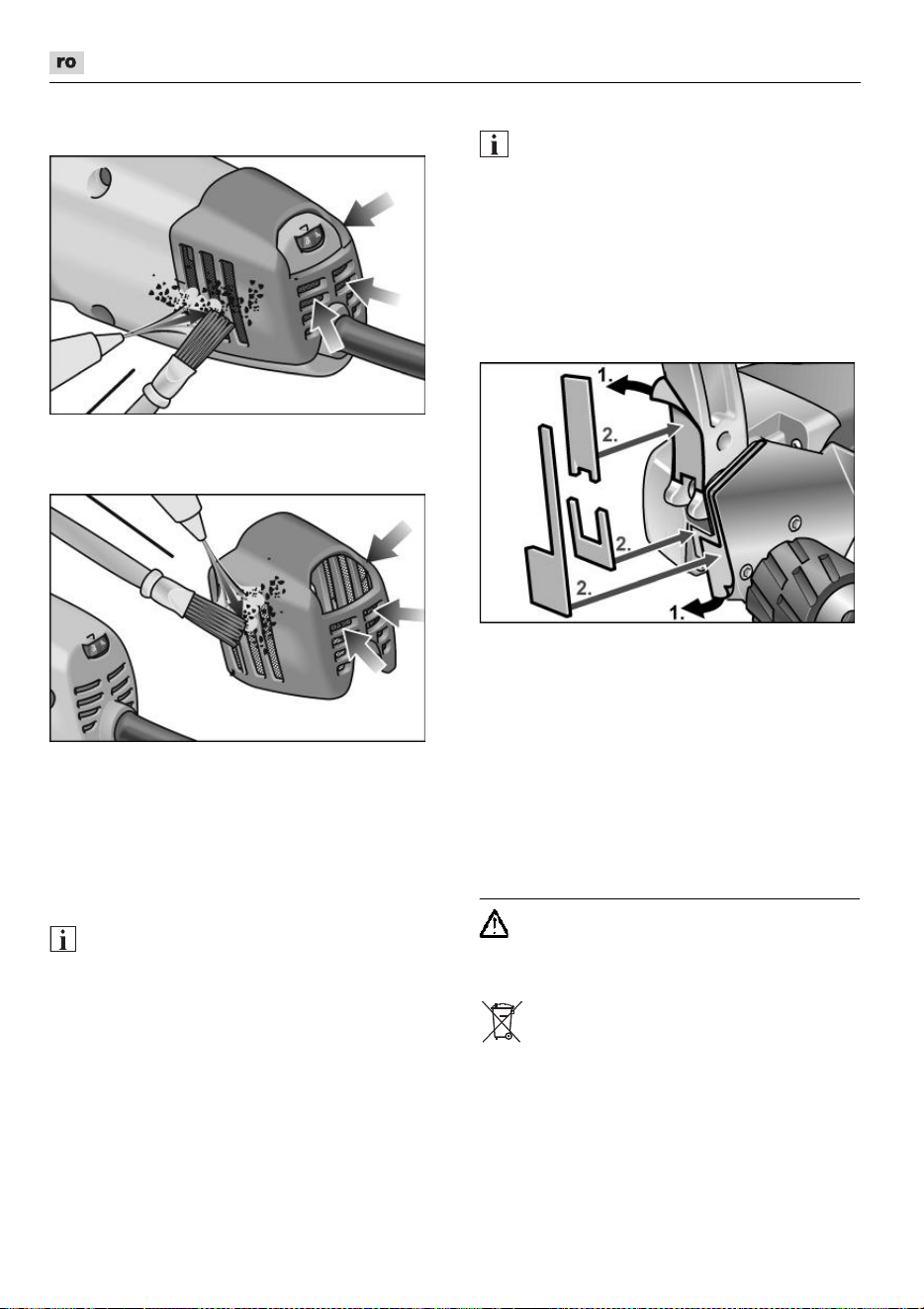 ro

1.

2.

2.

2.

1.