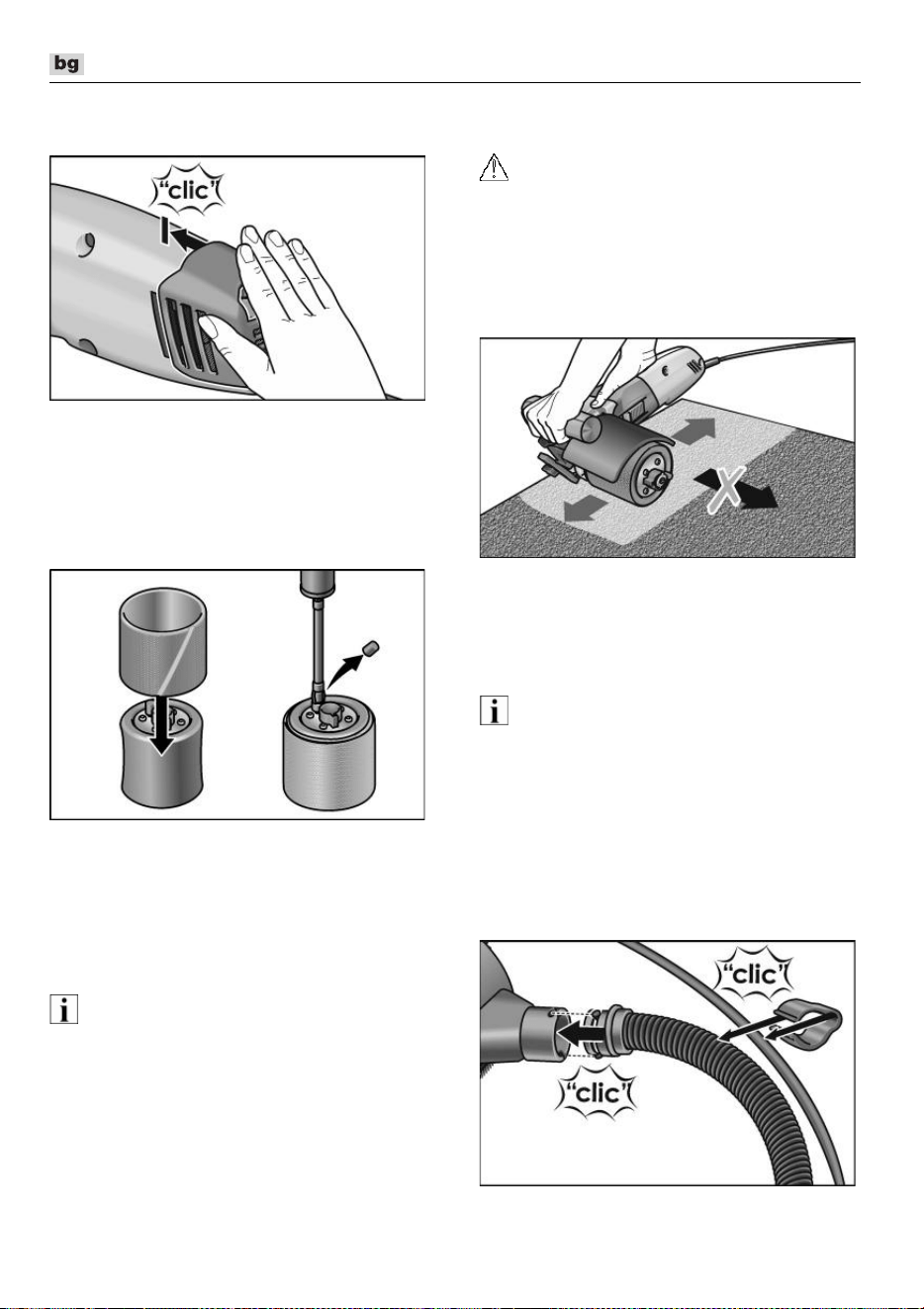 bg

"clic"

"clic"

"clic"