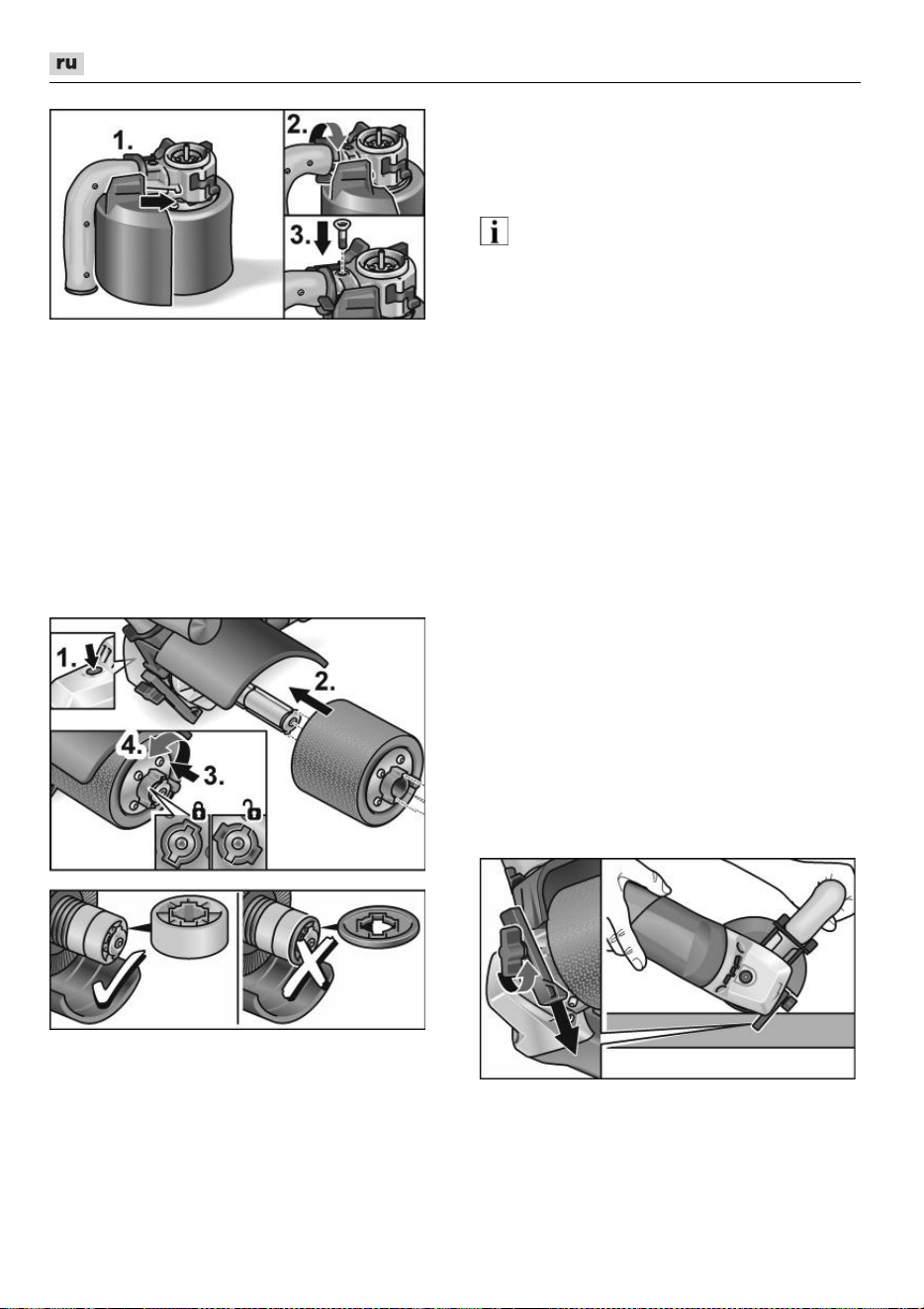 ru

1.

2.

3.

1.

2.

4.

3.