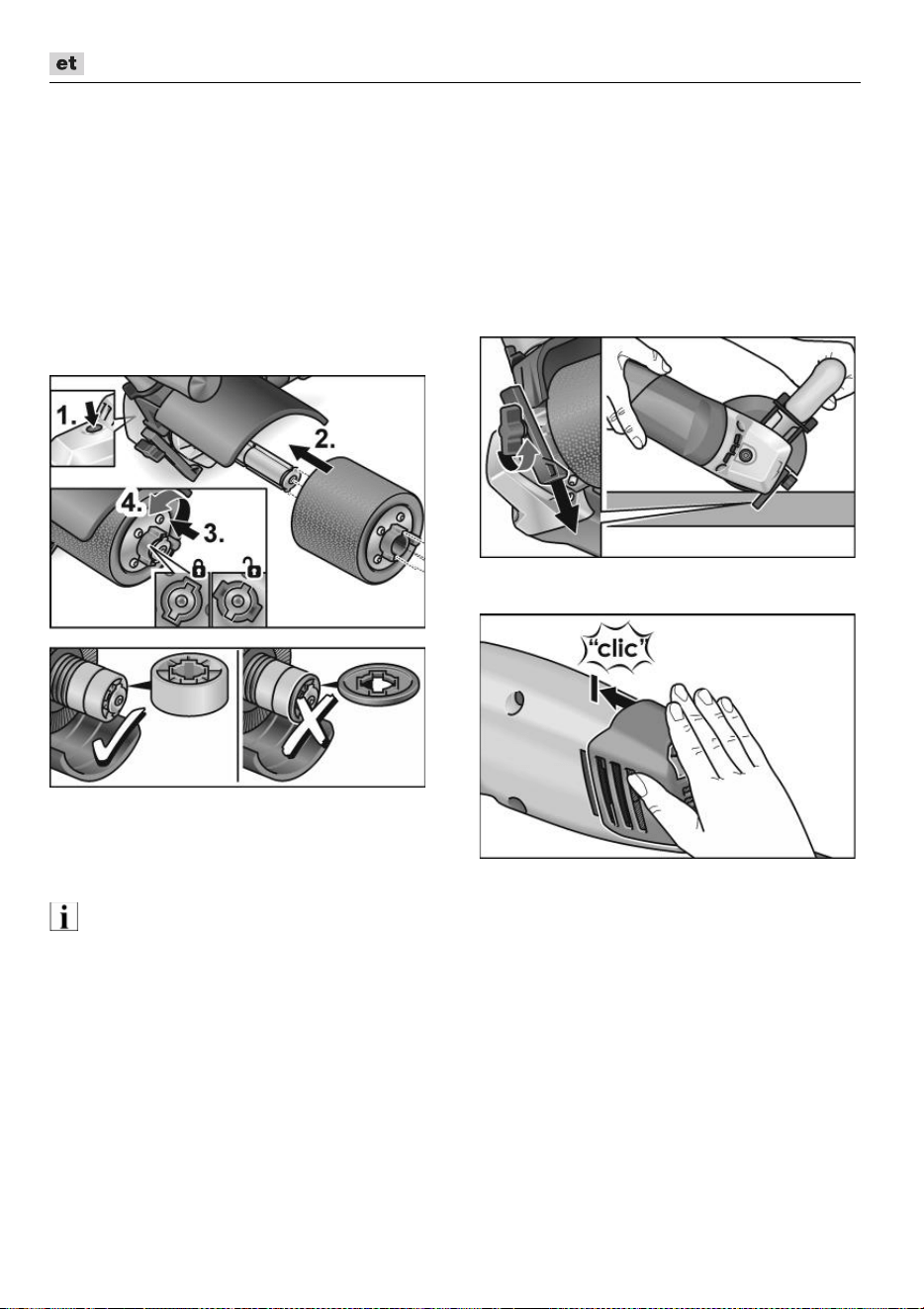 et

1.

2.

4.

3.

"clic"