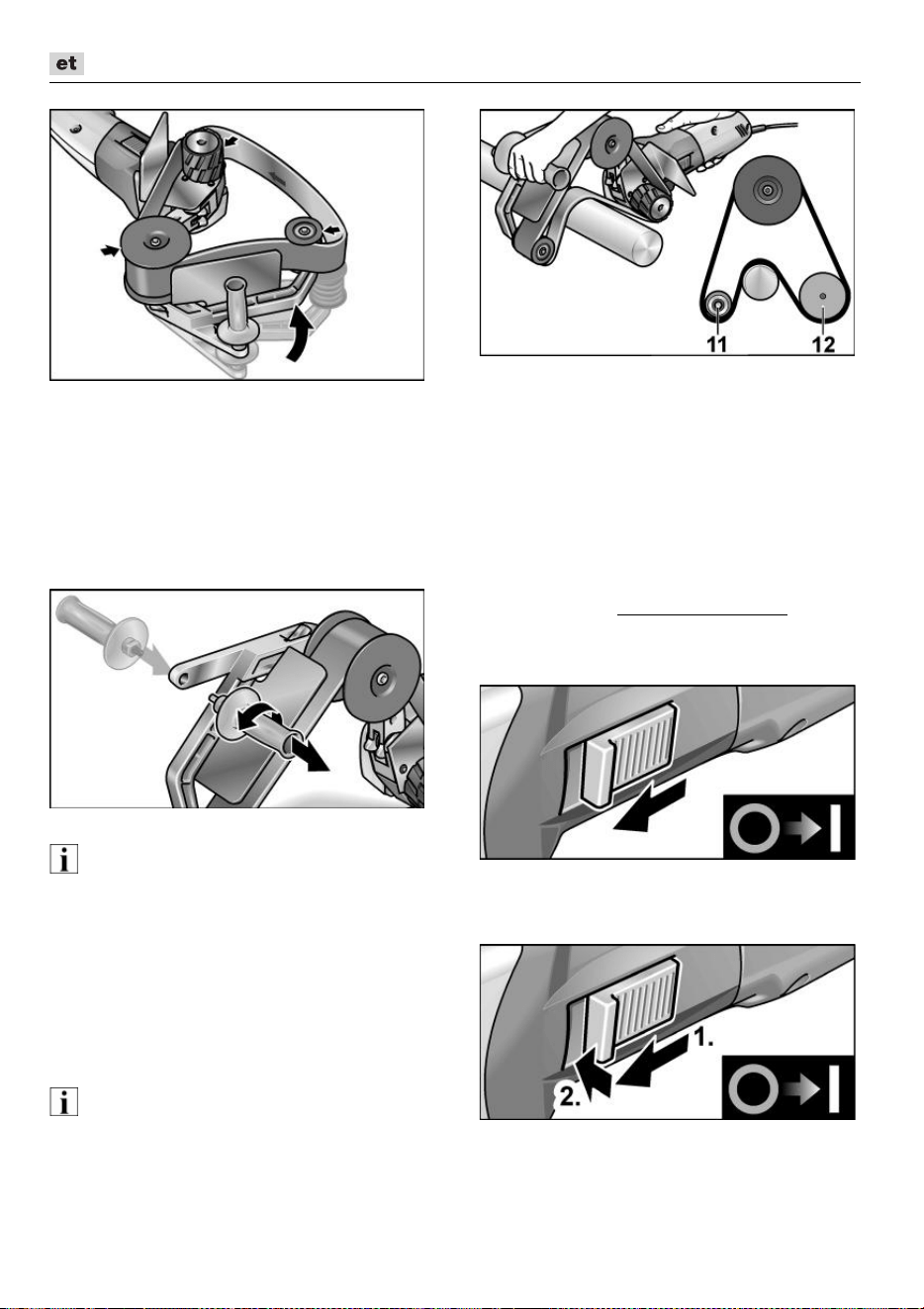 et

11
12

1.
2.