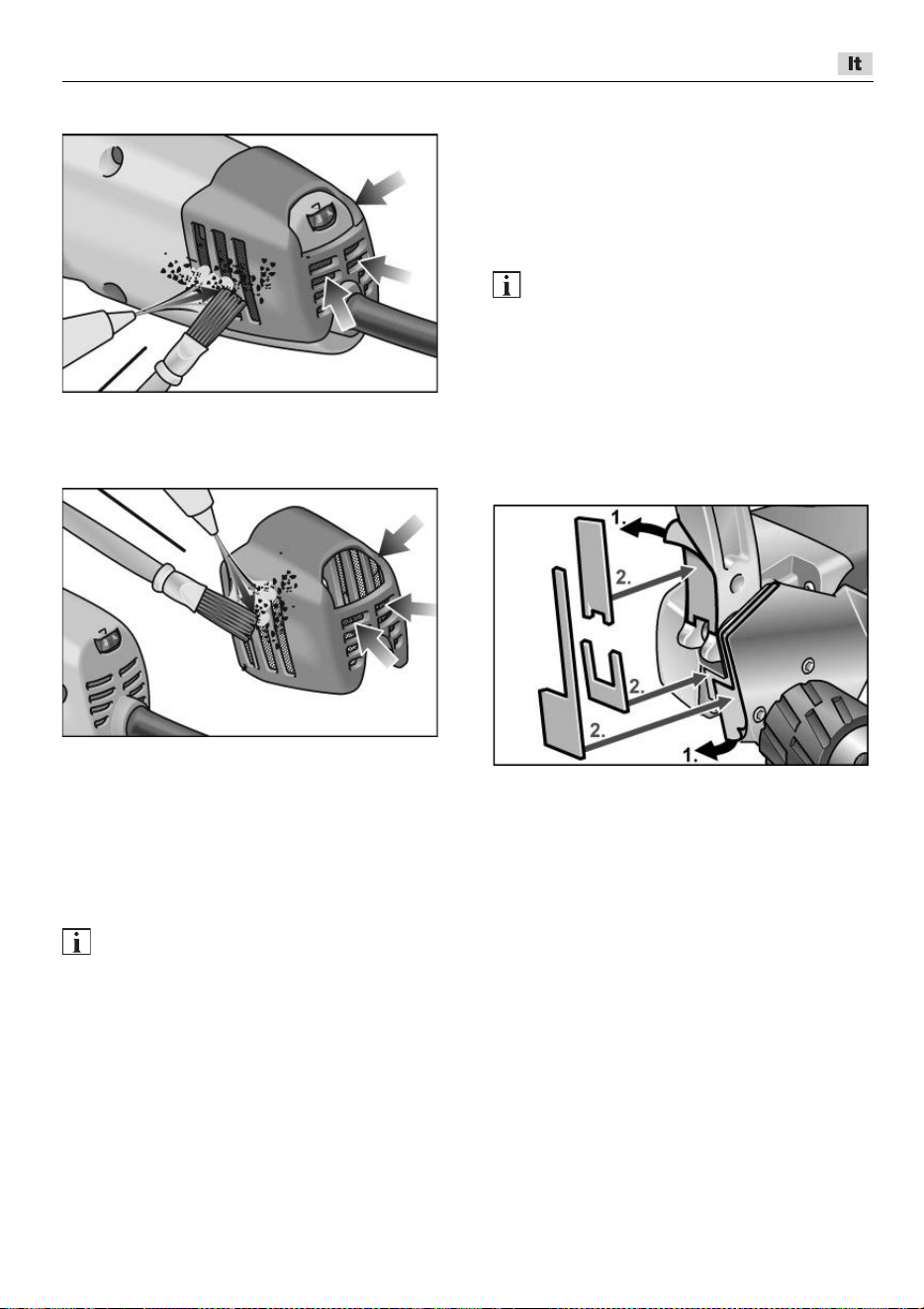 It

1.

2.

2.

2.

1.