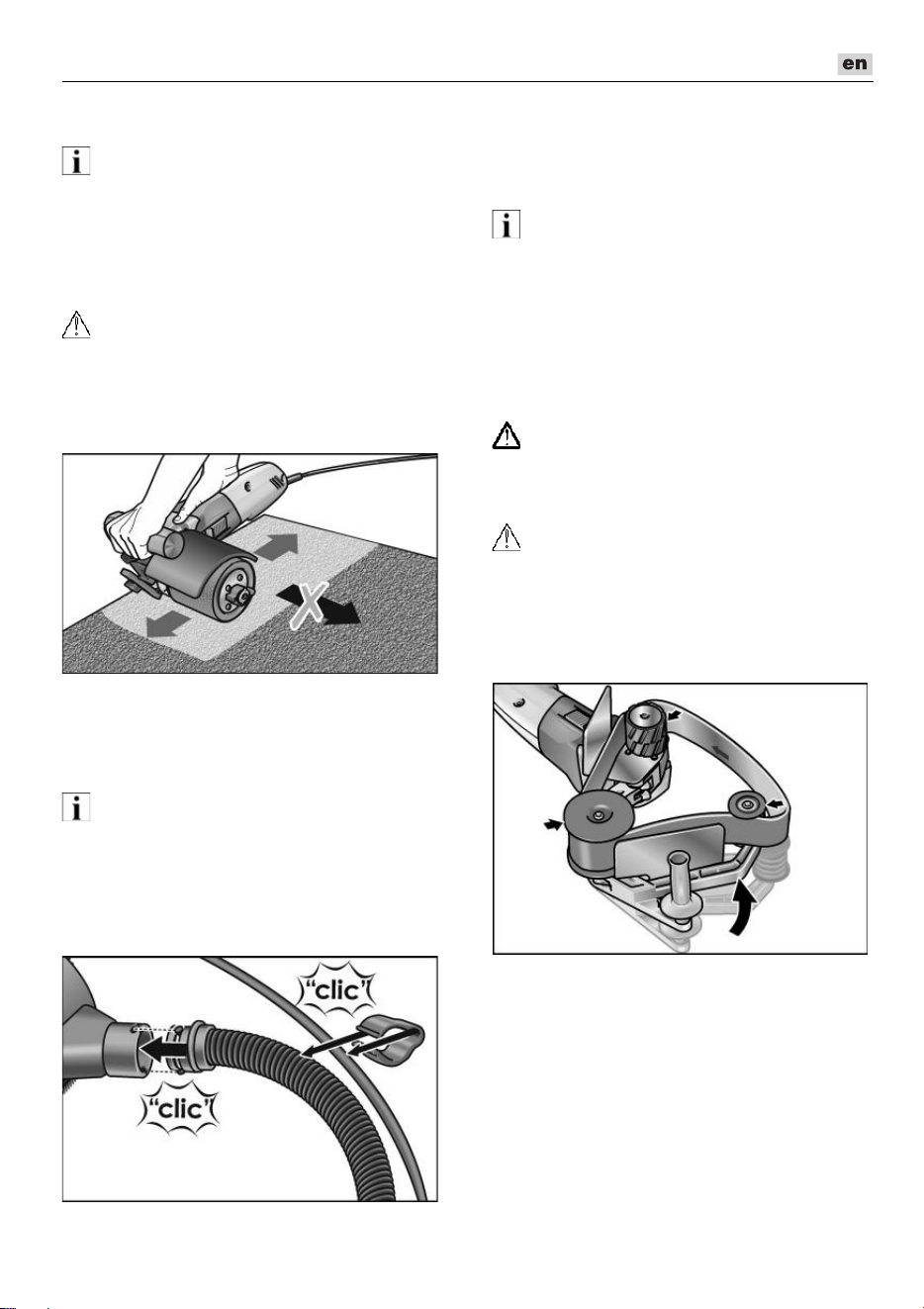 en

"clic"

"clic"