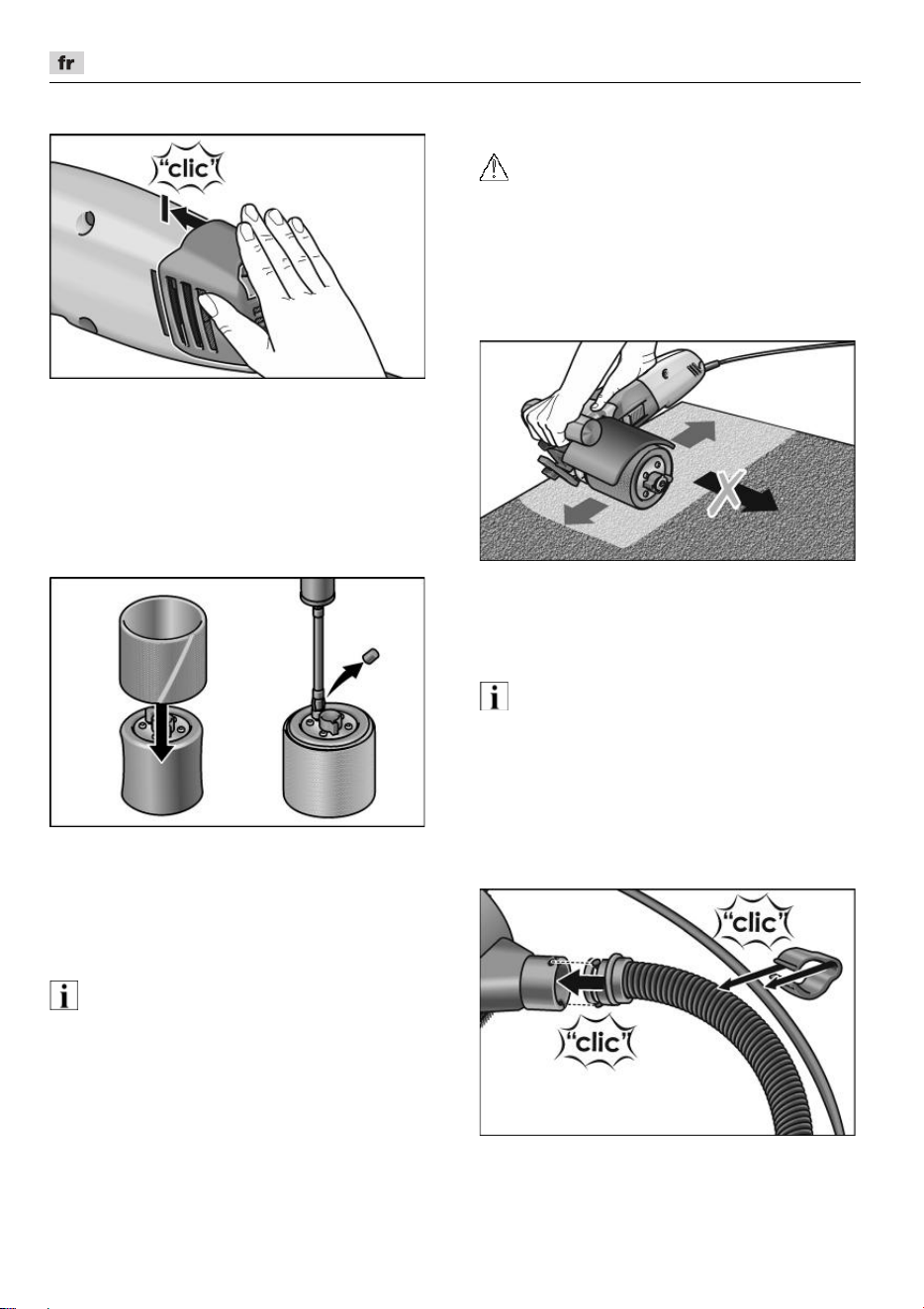 fr

"clic"

"clic"

"clic"