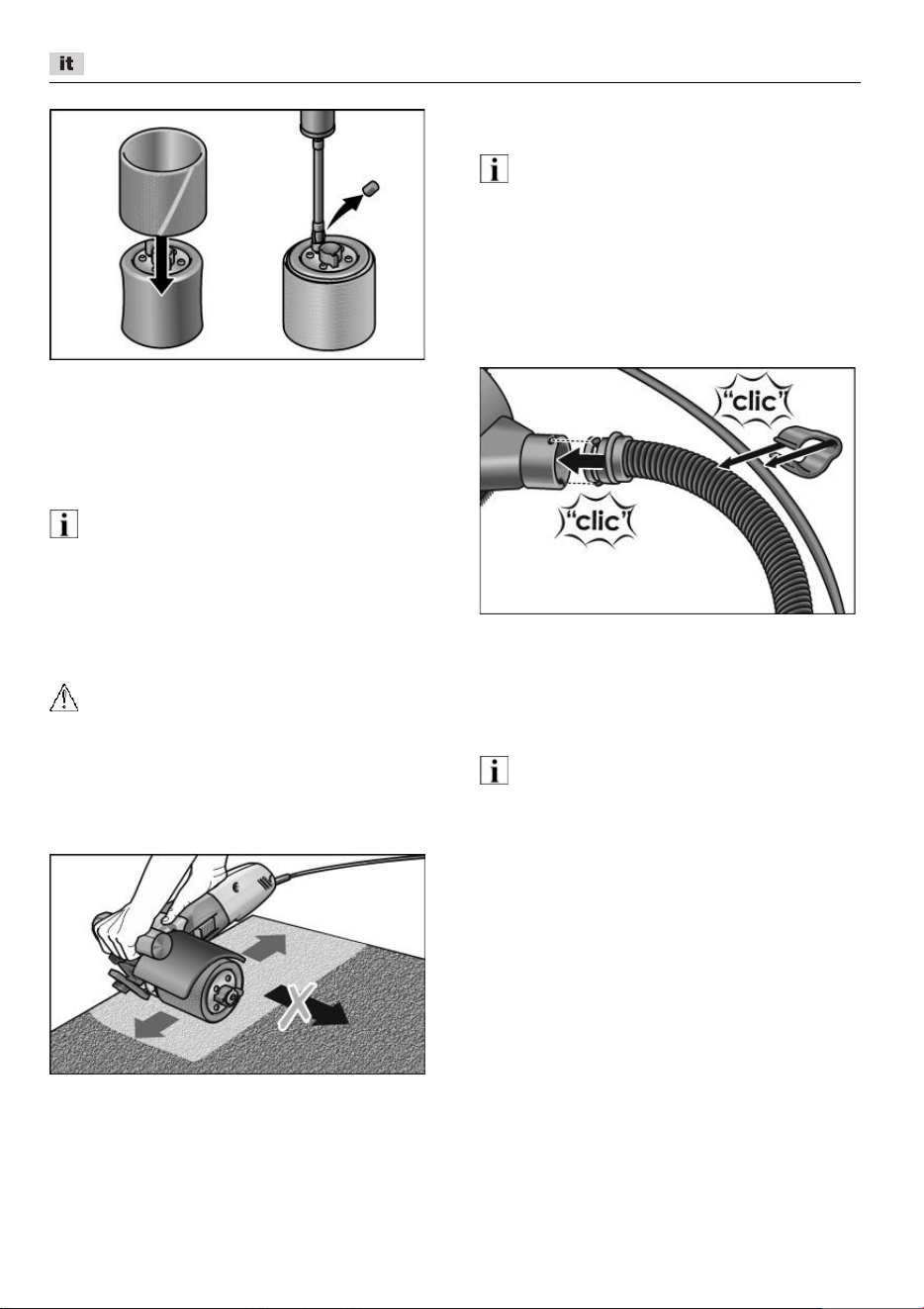 it

"clic"

"clic"